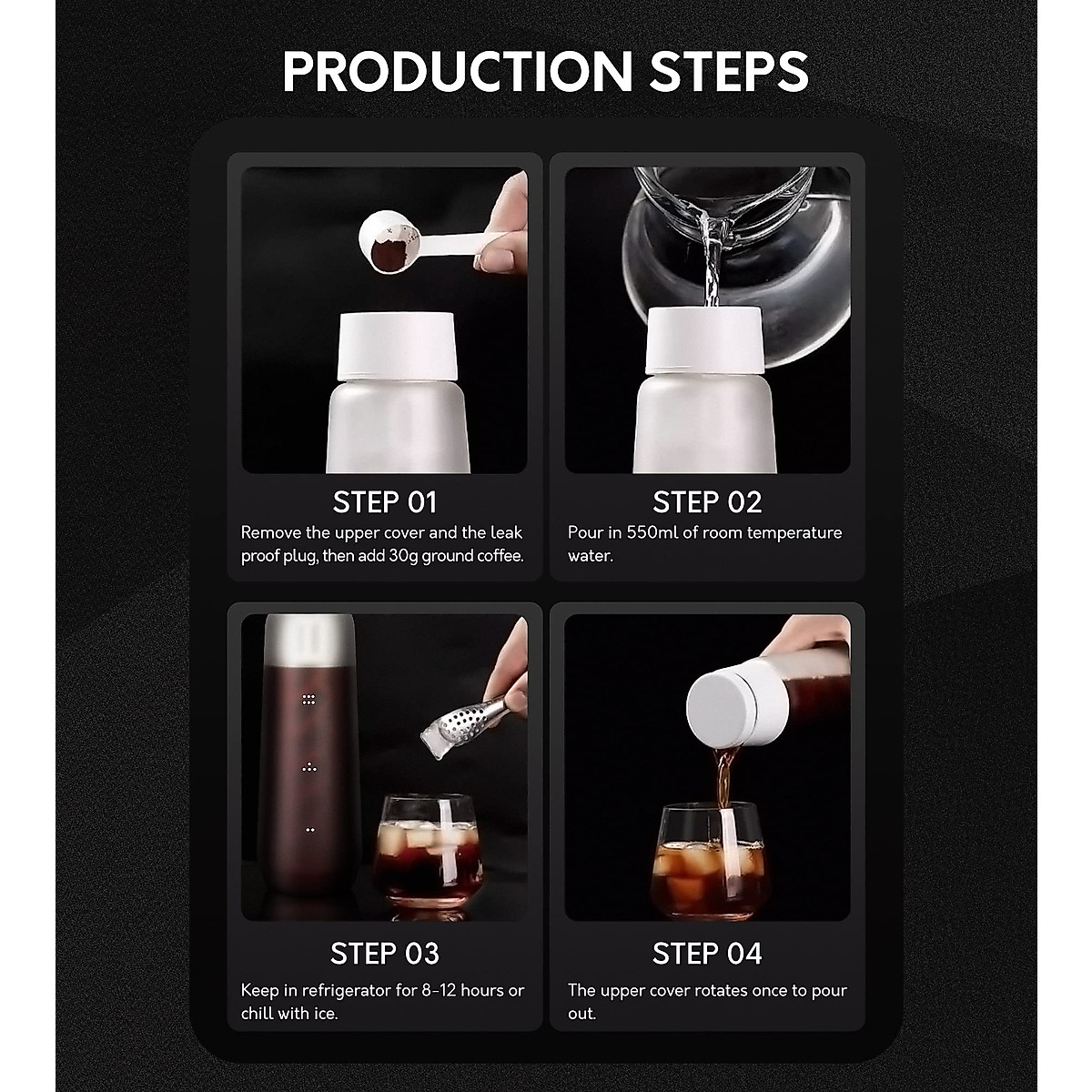 PRODUCTION STEPS

STEP 01
Remove the upper cover and the leak proof plug, then add 30g ground coffee.

STEP 02
Pour in 550ml of room temperature water.

STEP 03
Keep in refrigerator for 8-12 hours or chill with ice.

STEP 04
The upper cover rotates once to pour out.