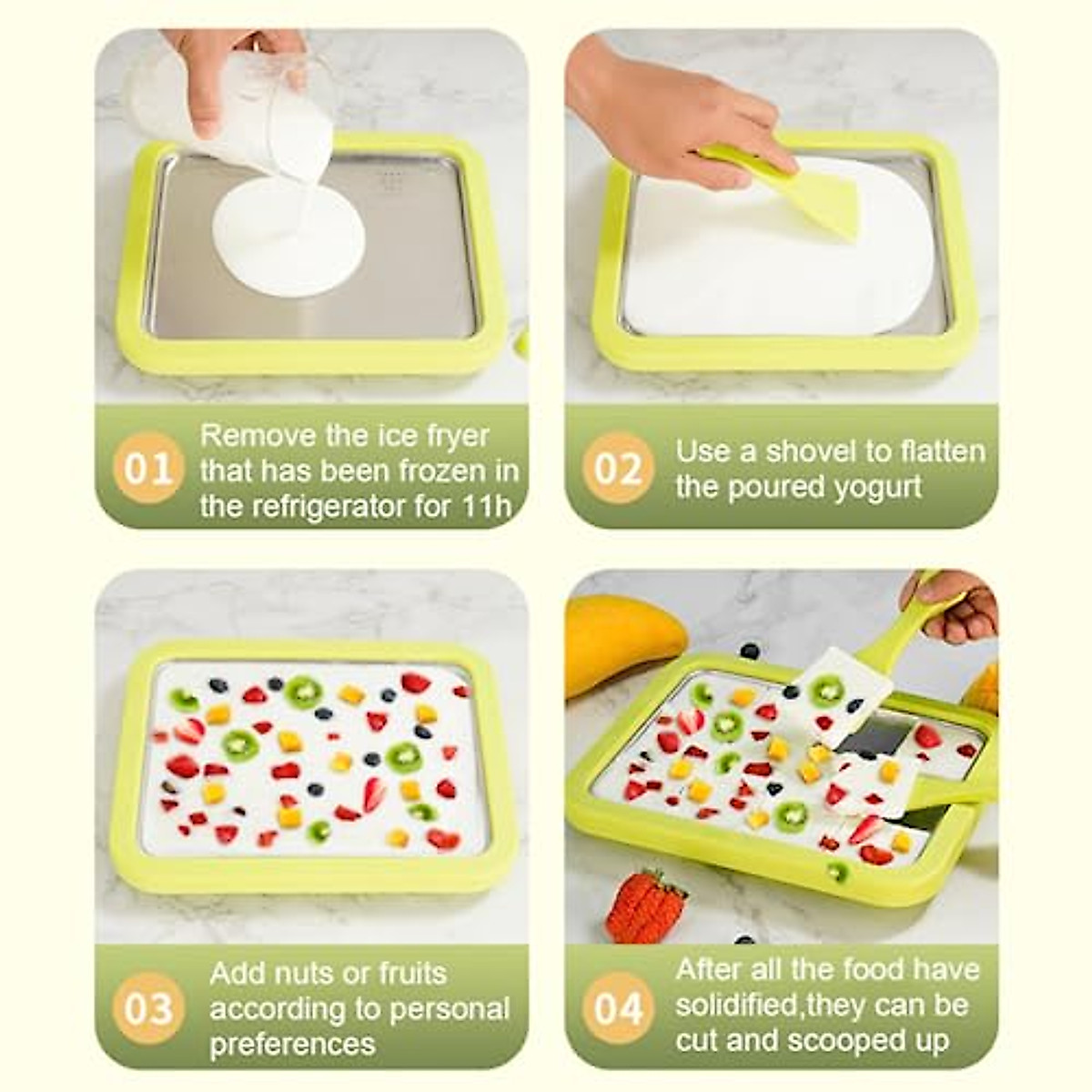 01 Remove the ice fryer that has been frozen in the refrigerator for 11h

02 Use a shovel to flatten the poured yogurt

03 Add nuts or fruits according to personal preferences

04 After all the food have solidified,they can be cut and scooped up