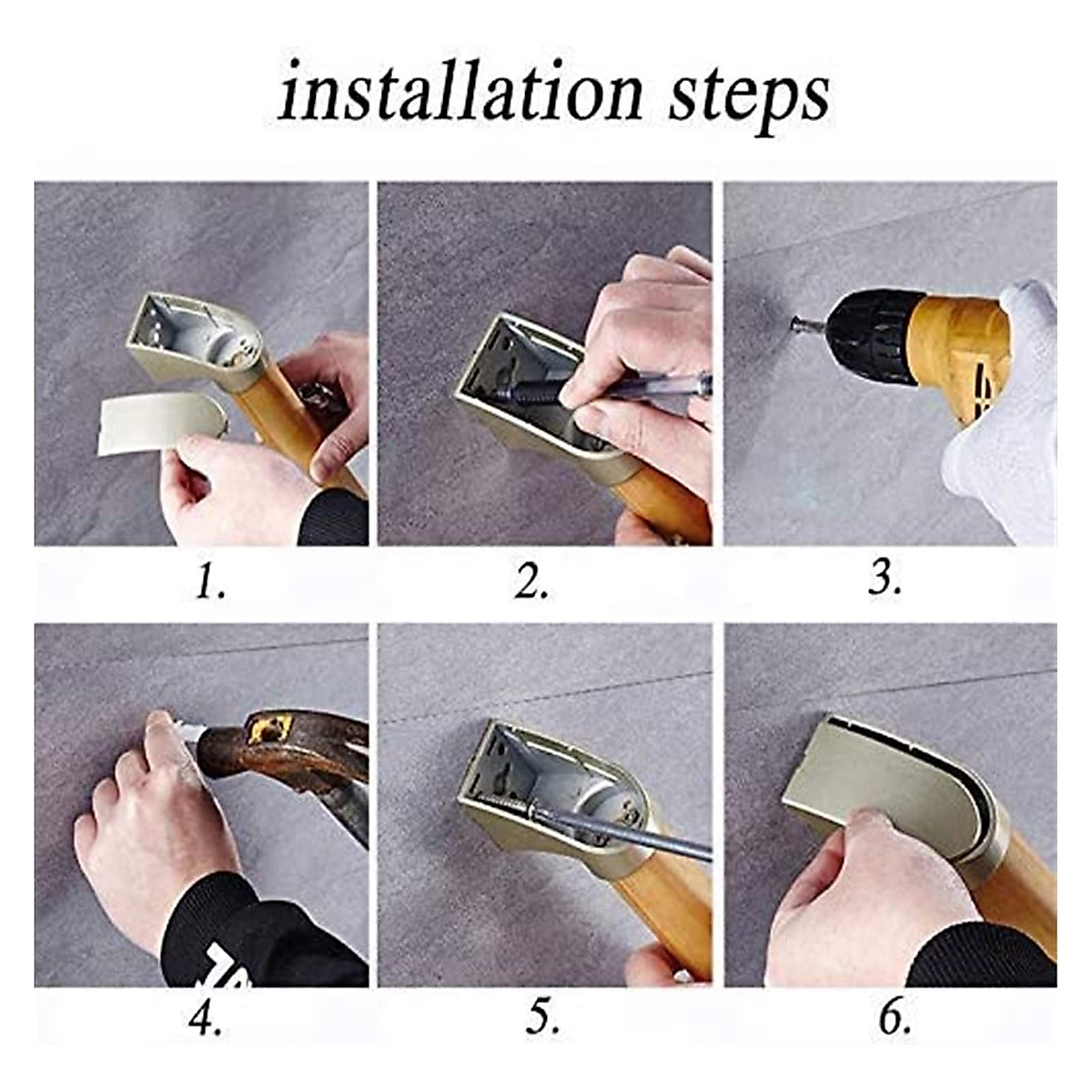 installation steps

1.

2.

3.

4.

5.

6.