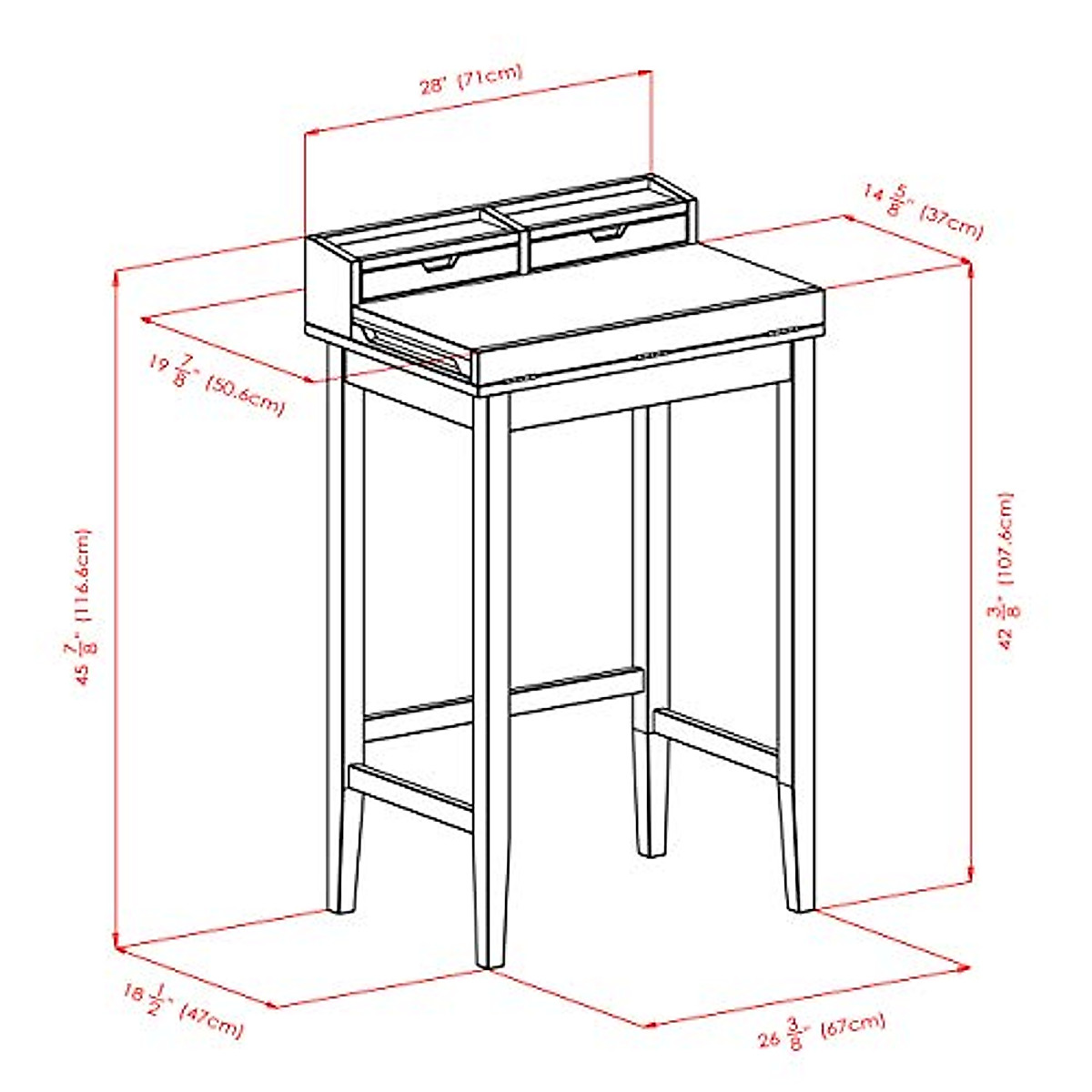 28" (71cm)

$14\frac{5}{8}$" (37cm)

$19\frac{7}{8}$" (50.6cm)

$45\frac{7}{8}$" (116.6cm)

$42\frac{3}{8}$" (107.6cm)

$18\frac{1}{2}$" (47cm)

$26\frac{3}{8}$" (67cm)