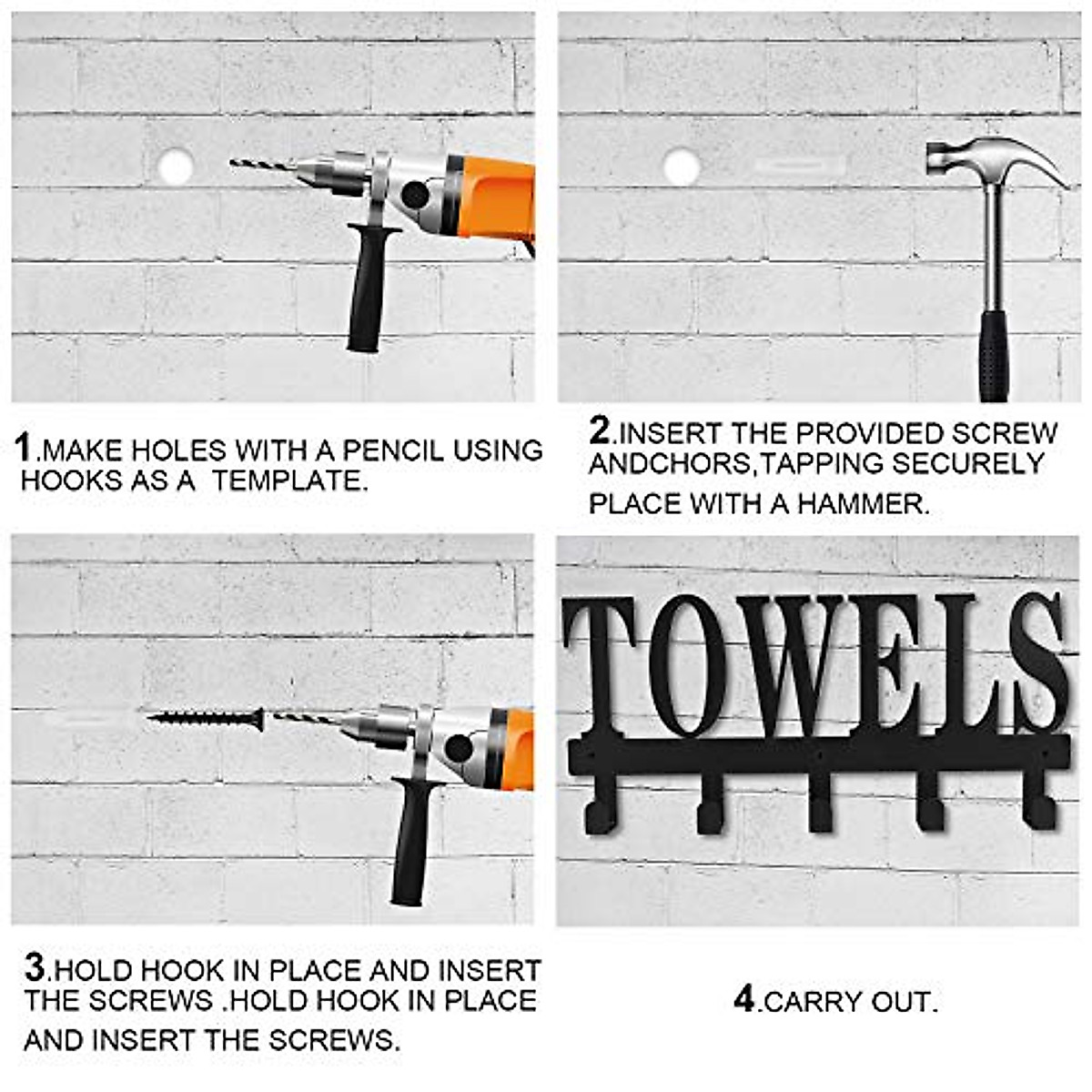 1.MAKE HOLES WITH A PENCIL USING HOOKS AS A TEMPLATE.

2.INSERT THE PROVIDED SCREW ANDCHORS,TAPPING SECURELY PLACE WITH A HAMMER.

TOWELS

3.HOLD HOOK IN PLACE AND INSERT THE SCREWS .HOLD HOOK IN PLACE AND INSERT THE SCREWS.

4.CARRY OUT.