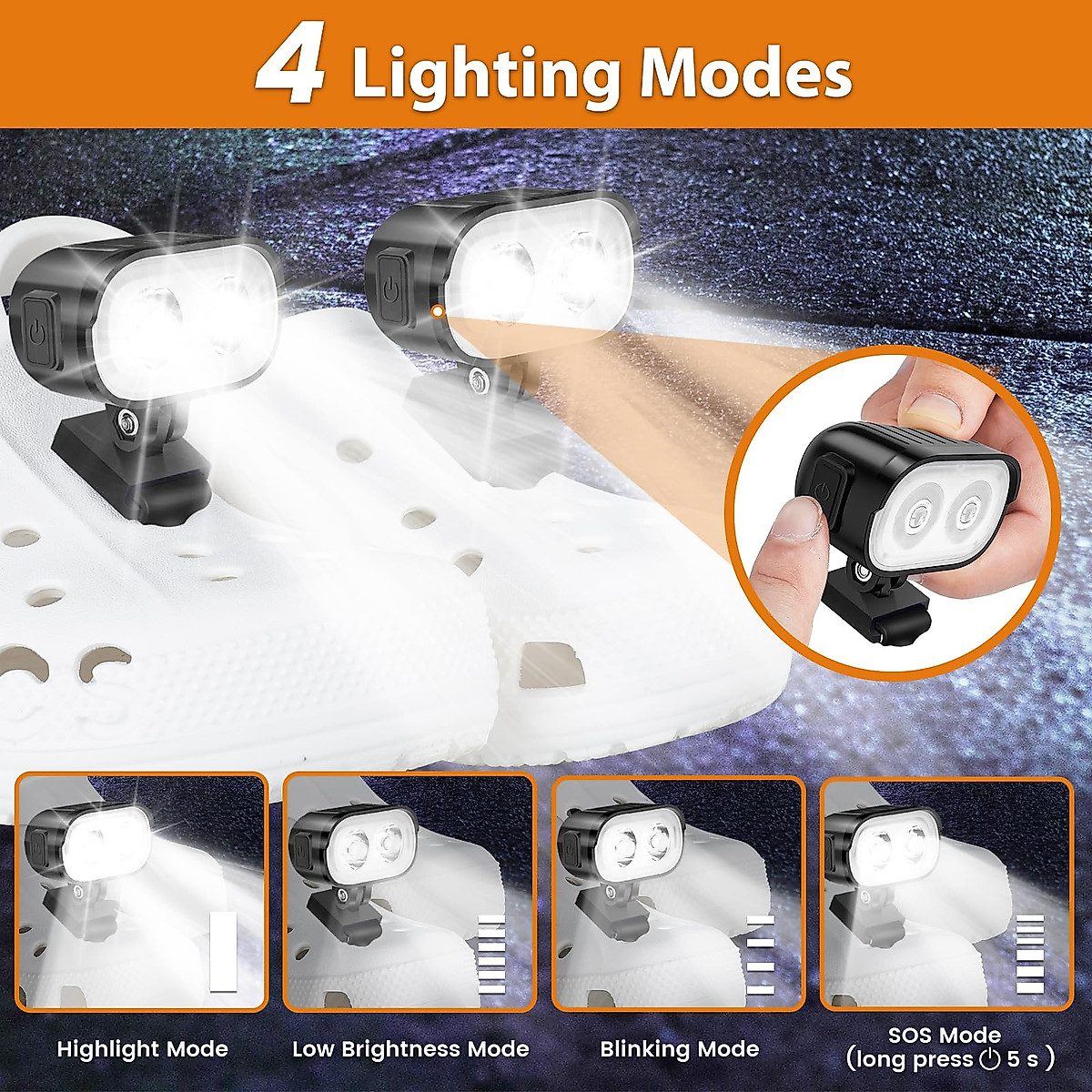 4 Lighting Modes

Highlight Mode

Low Brightness Mode

Blinking Mode

SOS Mode (long press ⏻ 5 s )