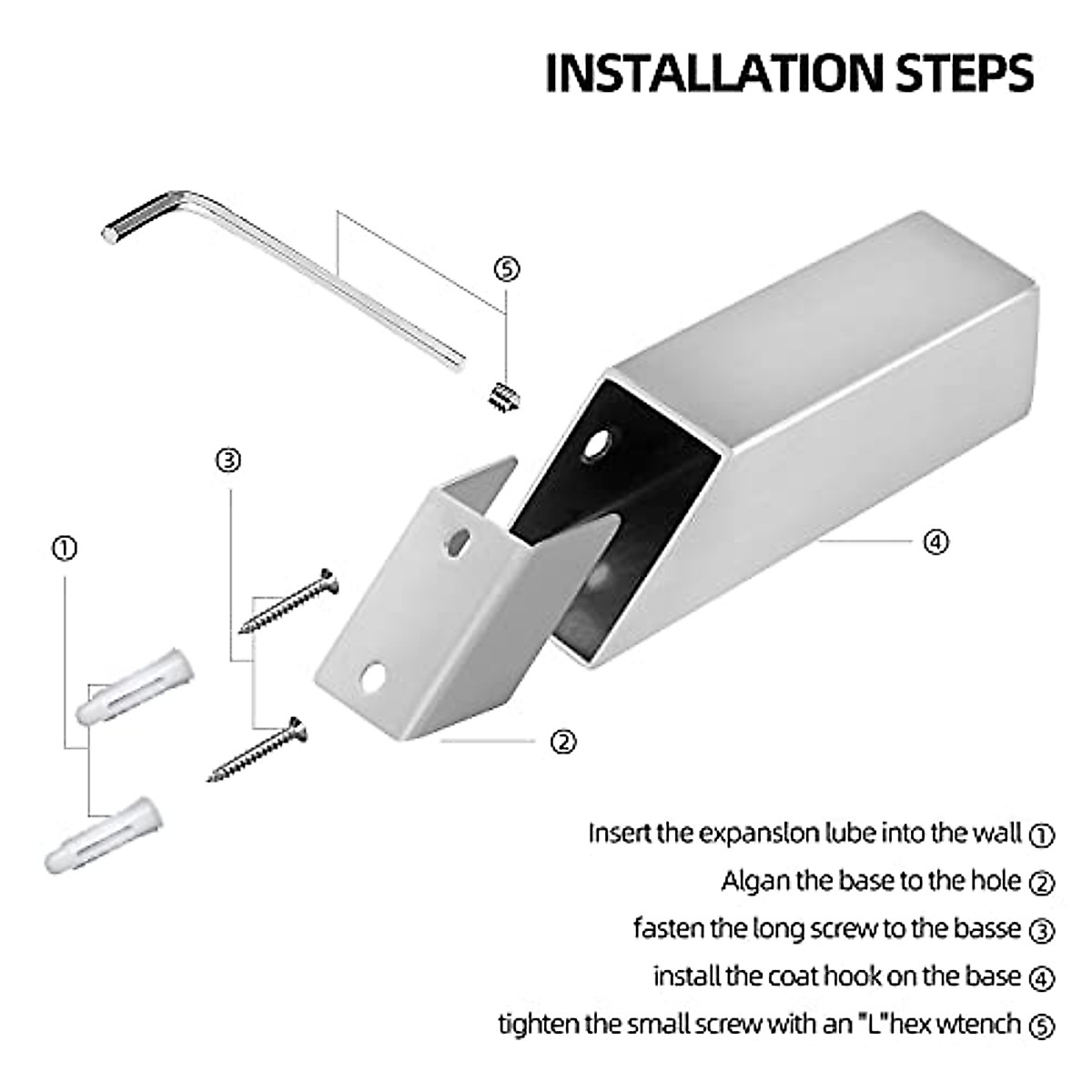 INSTALLATION STEPS

⑤

③

①

④

②

Insert the expanslon lube into the wall ①

Algan the base to the hole ②

fasten the long screw to the basse ③

install the coat hook on the base ④

tighten the small screw with an "L"hex wtench ⑤