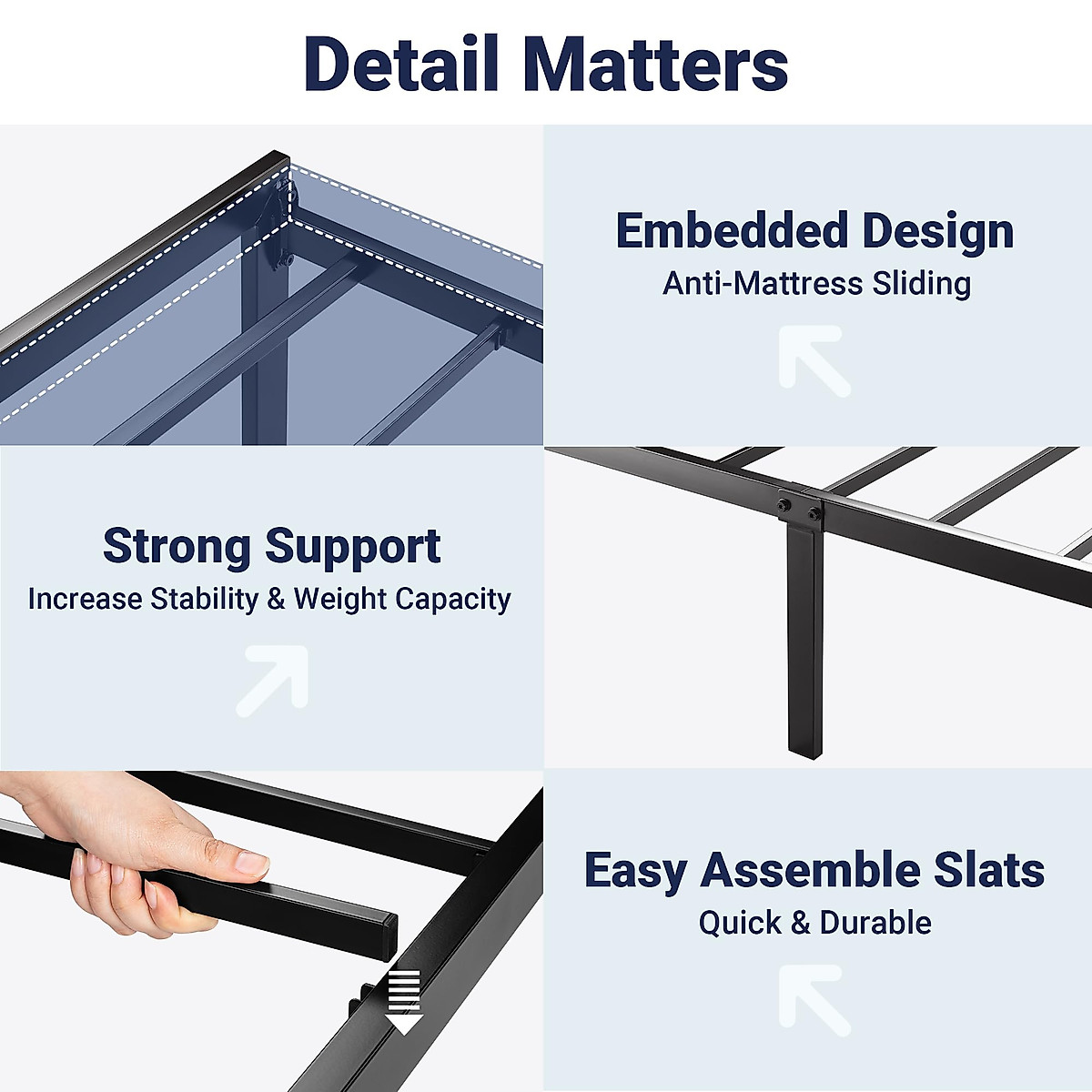 Detail Matters

Embedded Design
Anti-Mattress Sliding

Strong Support
Increase Stability & Weight Capacity

Easy Assemble Slats
Quick & Durable