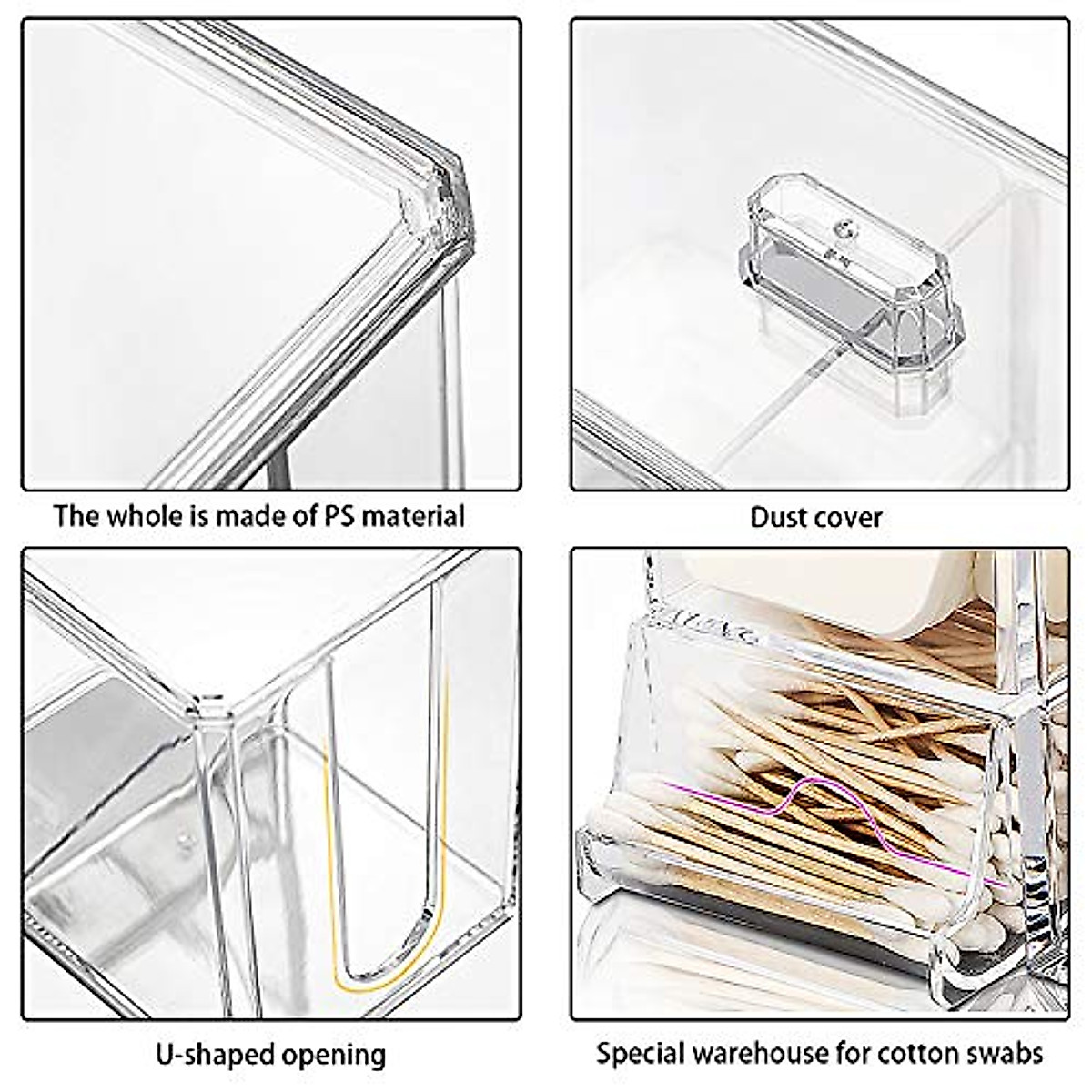 The whole is made of PS material

Dust cover

U-shaped opening

Special warehouse for cotton swabs