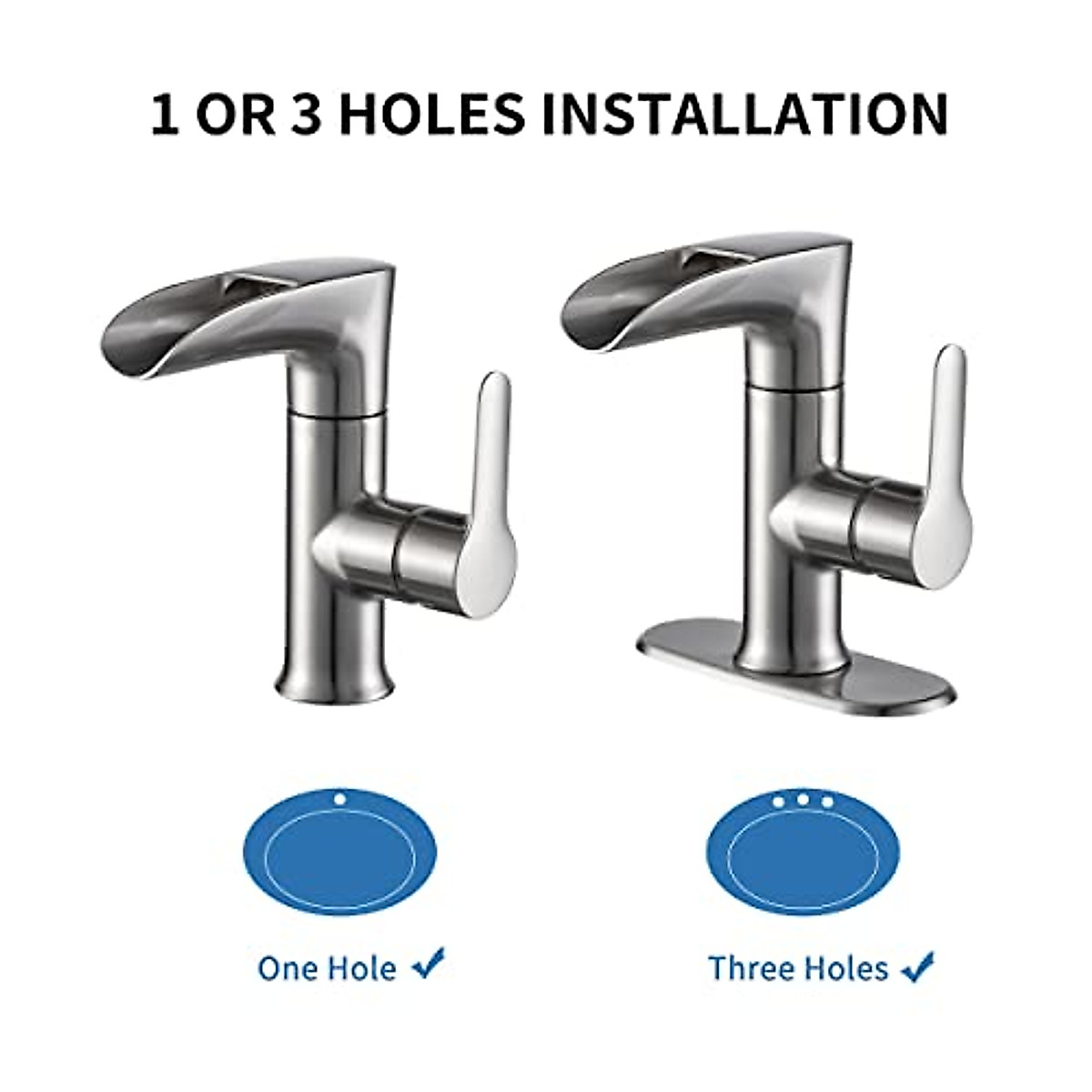 1 OR 3 HOLES INSTALLATION

One Hole ✓

Three Holes ✓