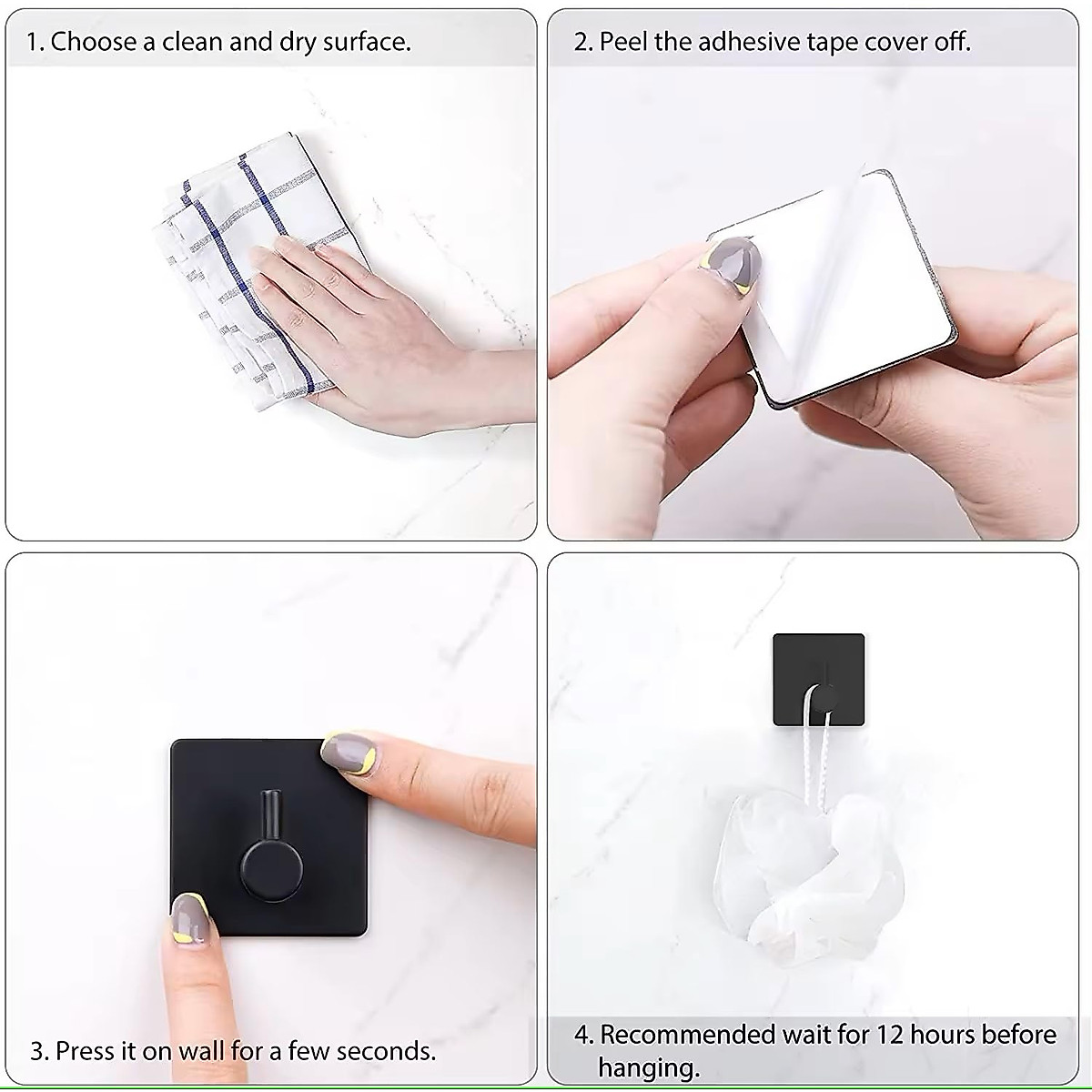 1. Choose a clean and dry surface.

2. Peel the adhesive tape cover off.

3. Press it on wall for a few seconds.

4. Recommended wait for 12 hours before hanging.