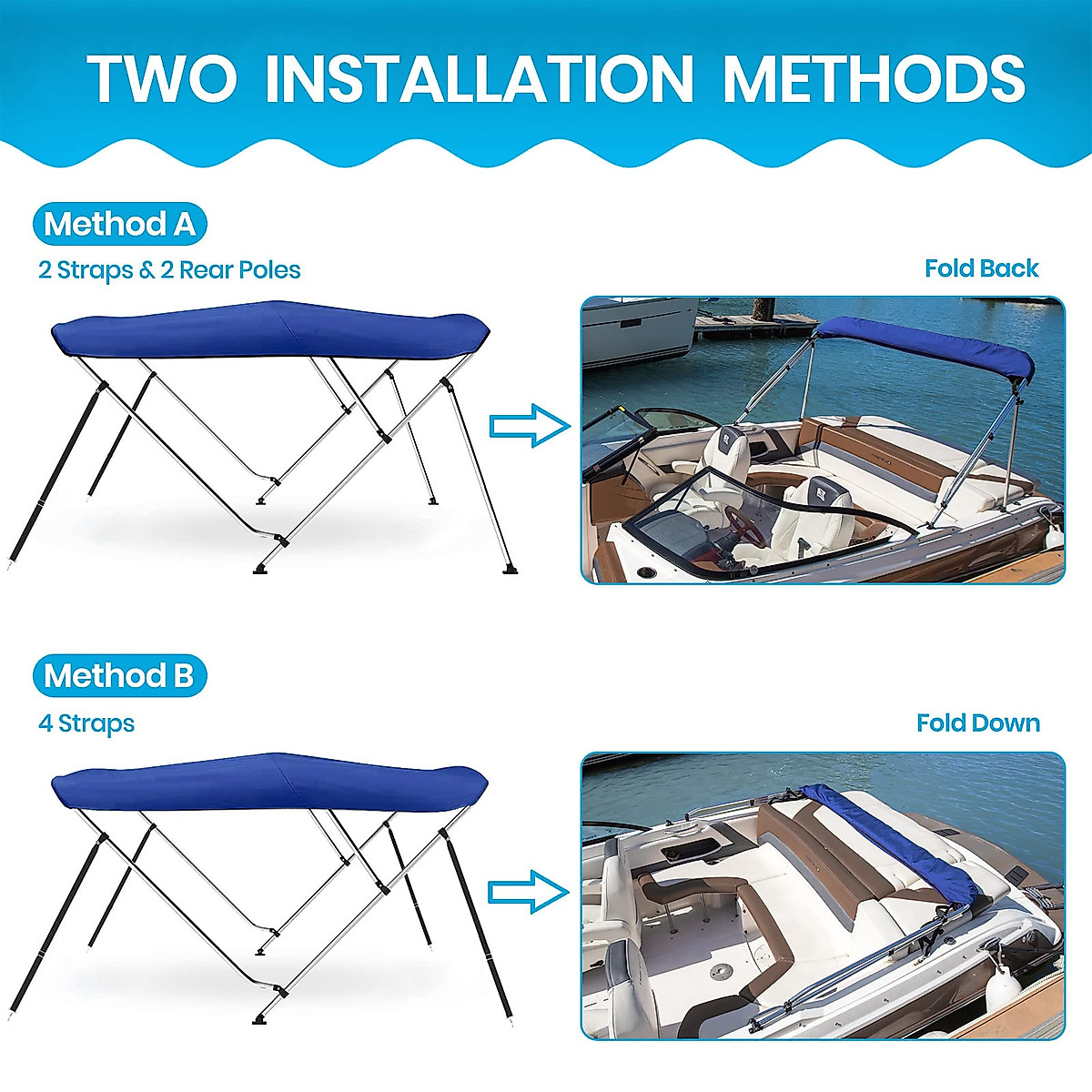 TWO INSTALLATION METHODS

Method A
2 Straps & 2 Rear Poles

Fold Back

Method B
4 Straps

Fold Down