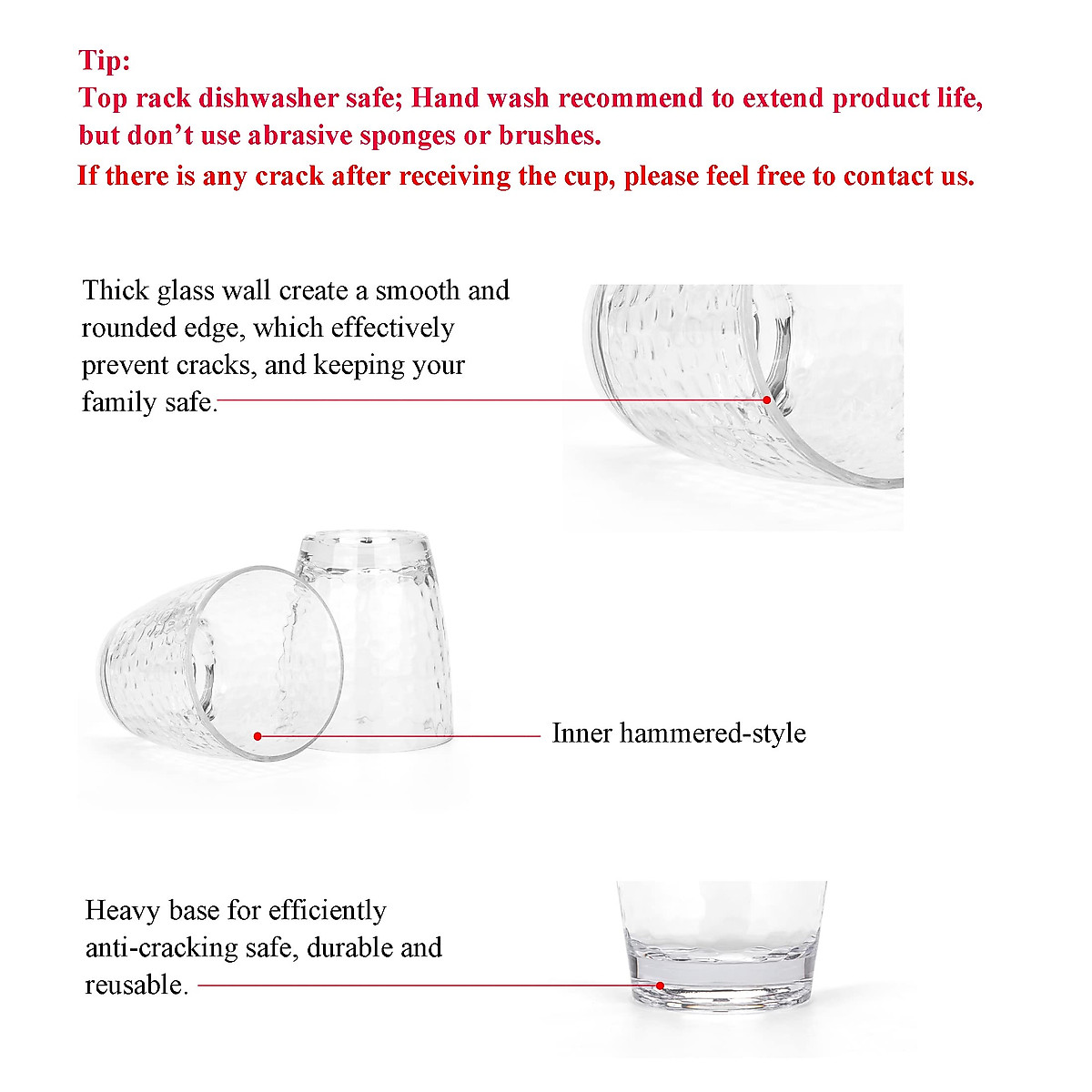 Tip:
Top rack dishwasher safe; Hand wash recommend to extend product life, but don't use abrasive sponges or brushes.
If there is any crack after receiving the cup, please feel free to contact us.

Thick glass wall create a smooth and rounded edge, which effectively prevent cracks, and keeping your family safe.

Inner hammered-style

Heavy base for efficiently anti-cracking safe, durable and reusable.