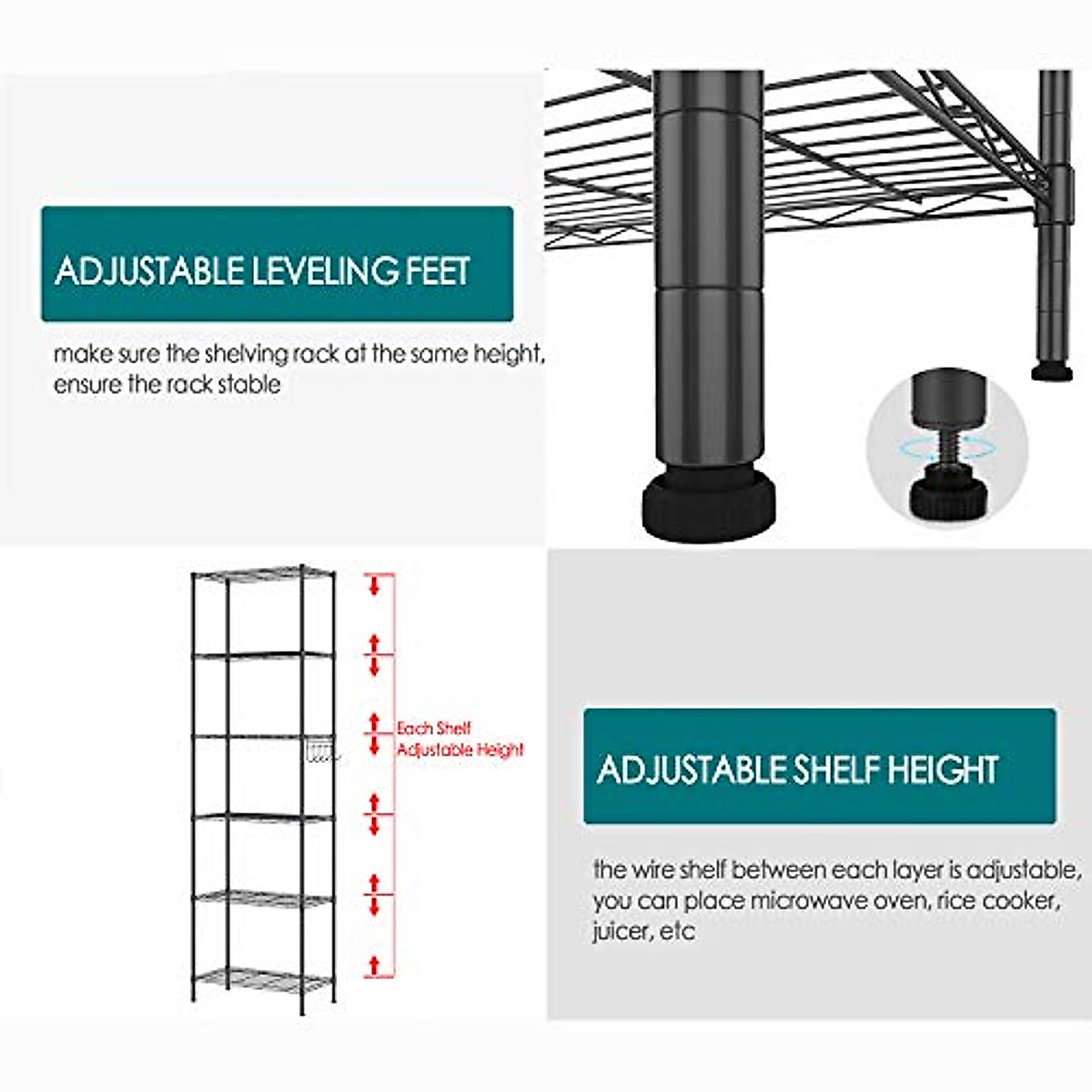 ADJUSTABLE LEVELING FEET

make sure the shelving rack at the same height, ensure the rack stable

Each Shelf Adjustable Height

ADJUSTABLE SHELF HEIGHT

the wire shelf between each layer is adjustable, you can place microwave oven, rice cooker, juicer, etc