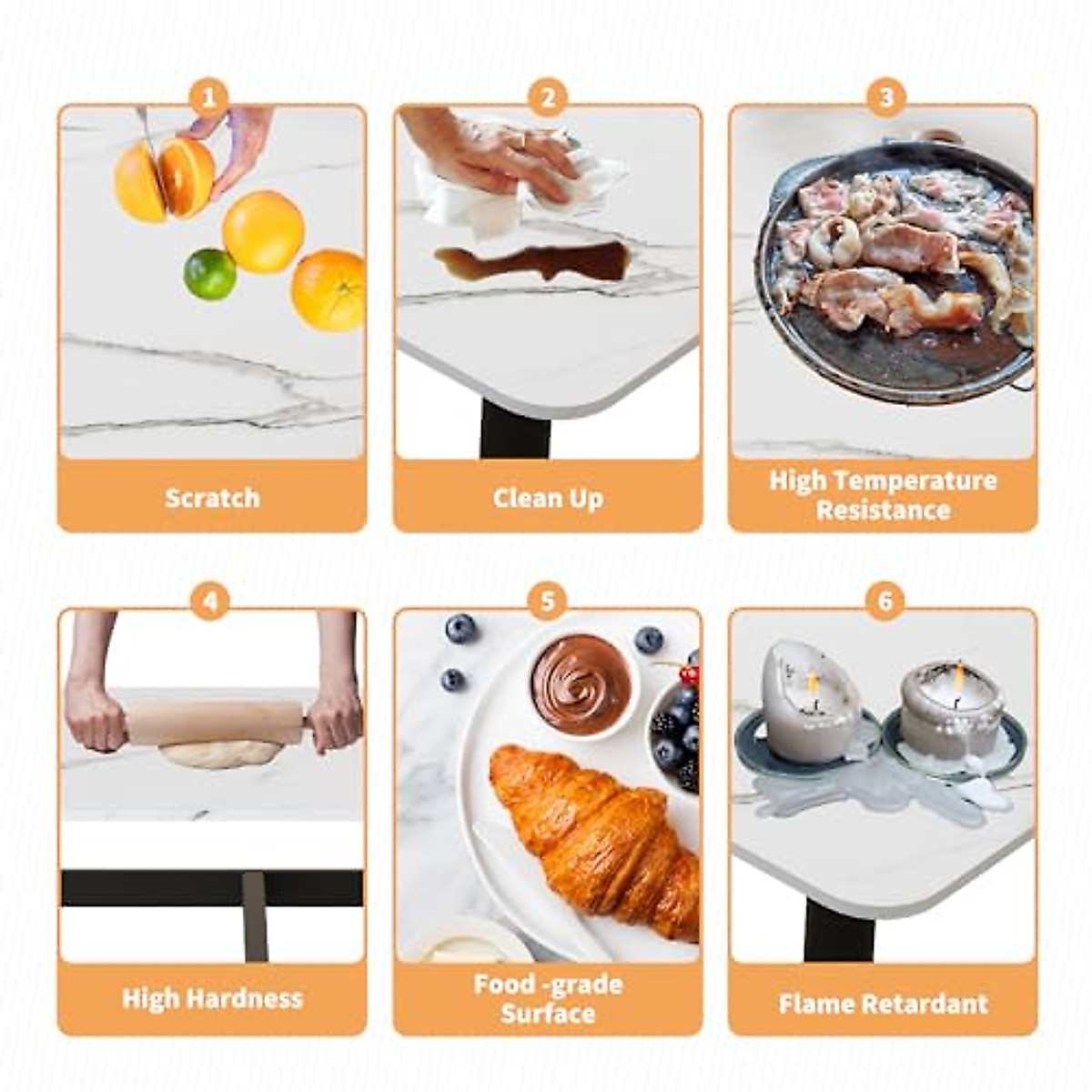 1
Scratch

2
Clean Up

3
High Temperature Resistance

4
High Hardness

5
Food -grade Surface

6
Flame Retardant