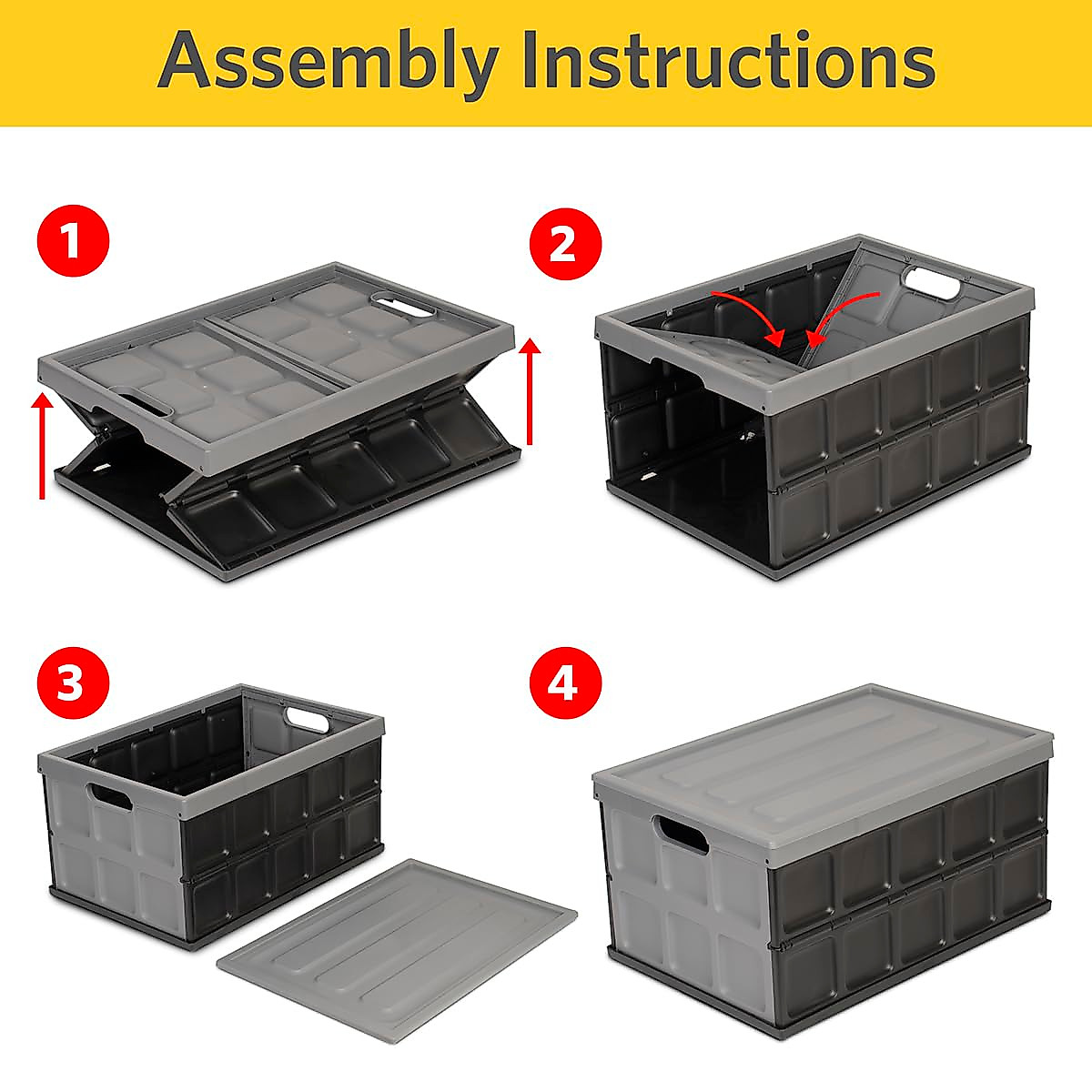 Assembly Instructions

1

2

3

4