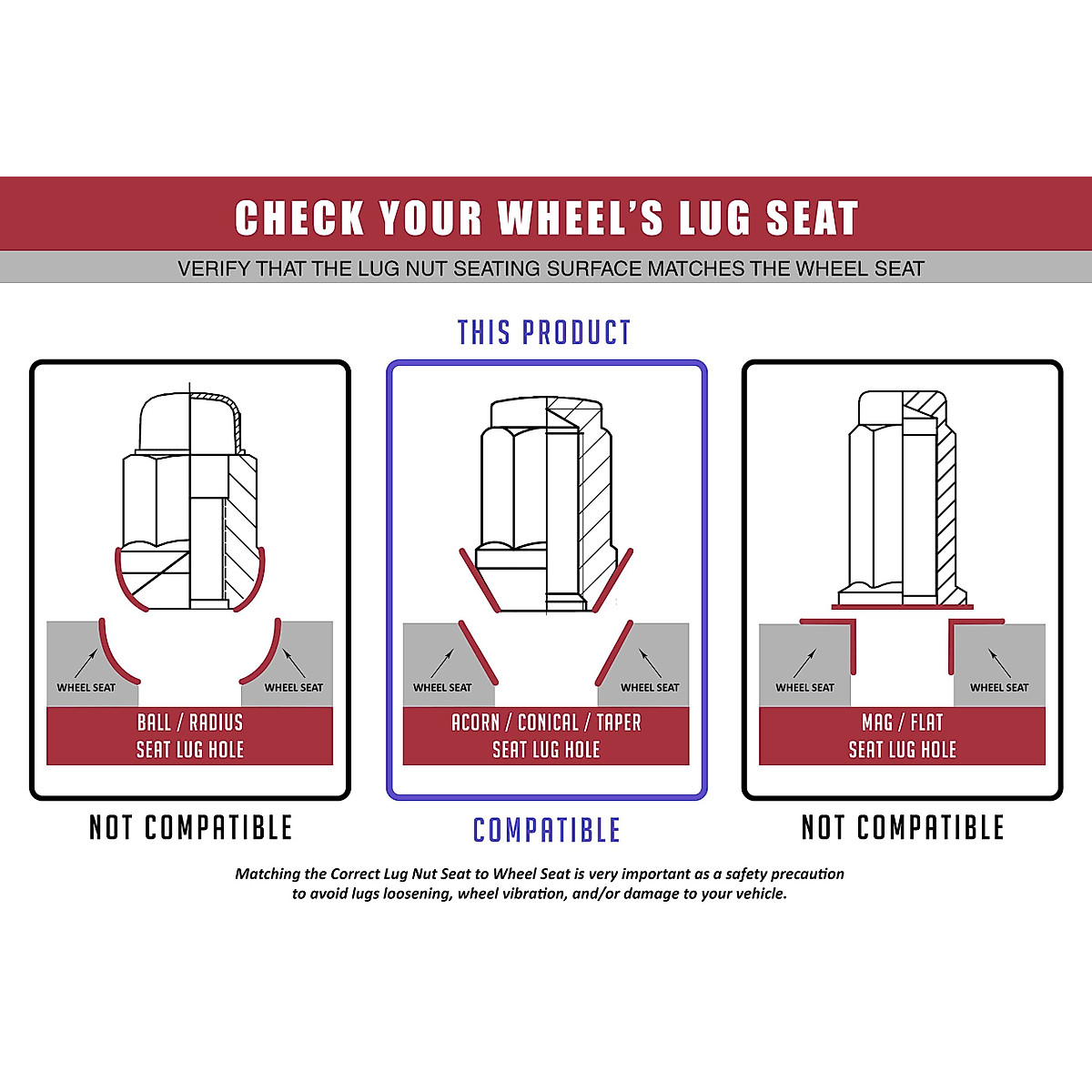 CHECK YOUR WHEEL'S LUG SEAT

VERIFY THAT THE LUG NUT SEATING SURFACE MATCHES THE WHEEL SEAT

THIS PRODUCT

WHEEL SEAT
WHEEL SEAT
BALL / RADIUS
SEAT LUG HOLE

NOT COMPATIBLE

WHEEL SEAT
WHEEL SEAT
ACORN / CONICAL / TAPER
SEAT LUG HOLE

COMPATIBLE

WHEEL SEAT
WHEEL SEAT
MAG / FLAT
SEAT LUG HOLE

NOT COMPATIBLE

Matching the Correct Lug Nut Seat to Wheel Seat is very important as a safety precaution to avoid lugs loosening, wheel vibration, and/or damage to your vehicle.