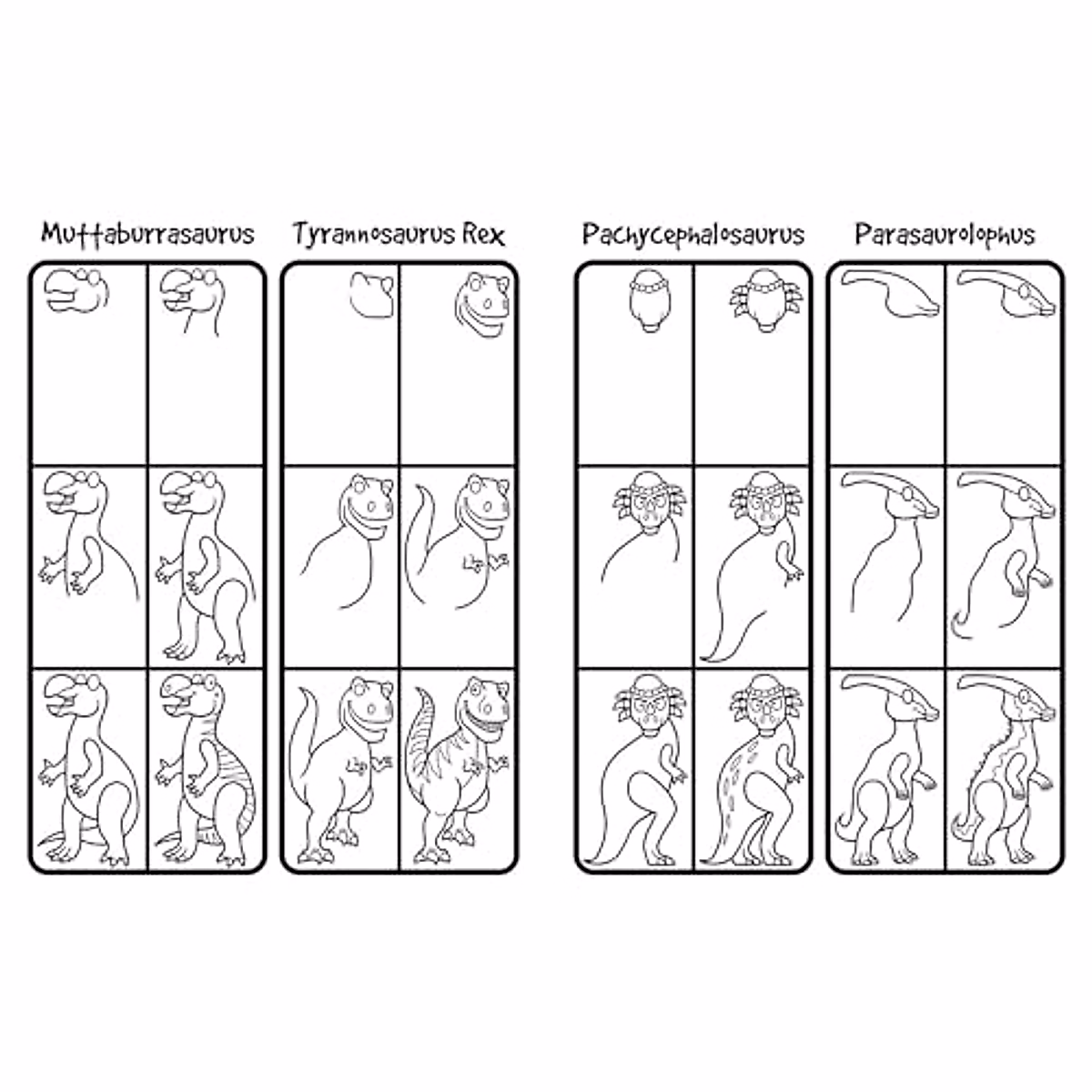 Muttaburrasaurus

Tyrannosaurus Rex

Pachycephalosaurus

Parasaurolophus