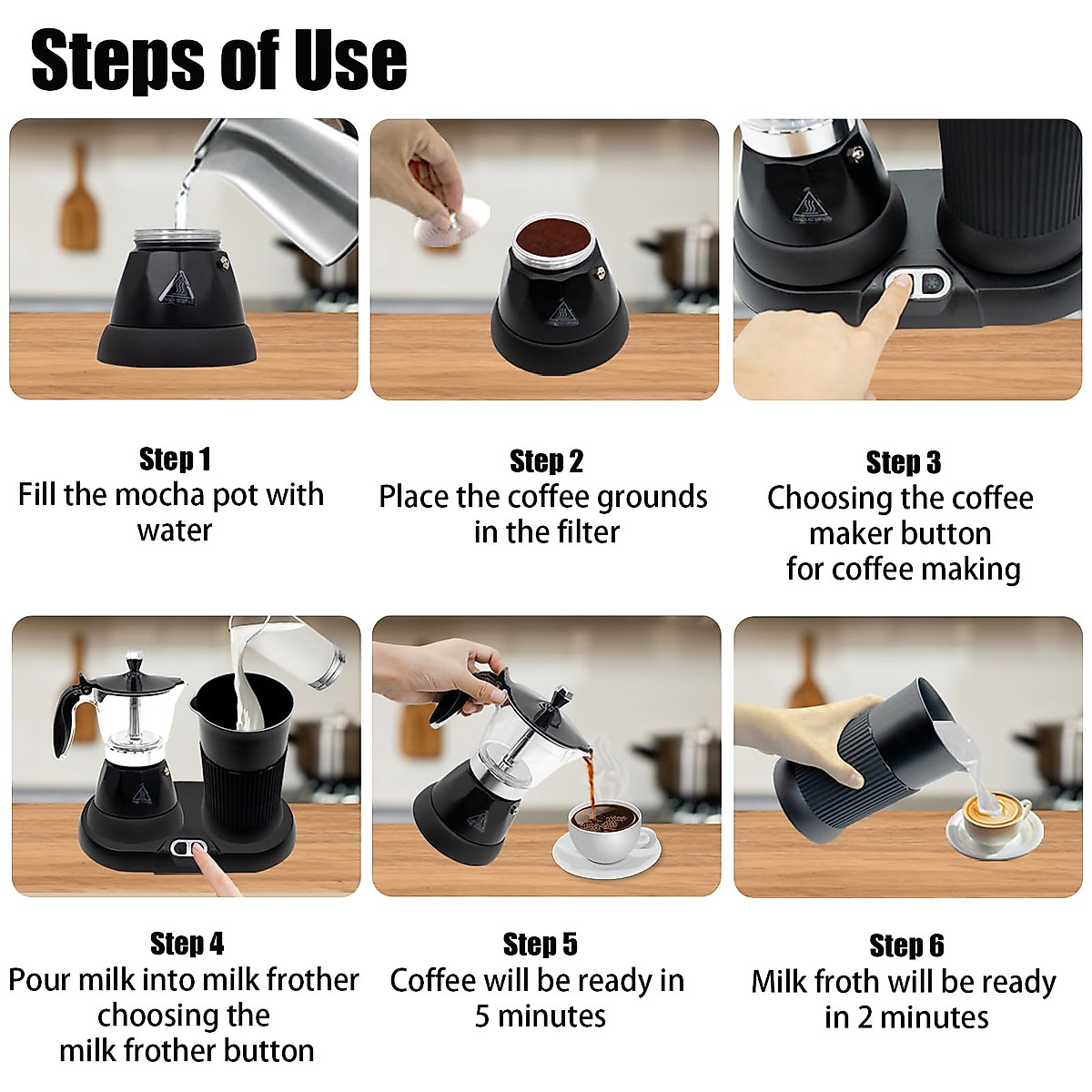 Steps of Use

Step 1
Fill the mocha pot with water

Step 2
Place the coffee grounds in the filter

Step 3
Choosing the coffee maker button for coffee making

Step 4
Pour milk into milk frother choosing the milk frother button

Step 5
Coffee will be ready in 5 minutes

Step 6
Milk froth will be ready in 2 minutes