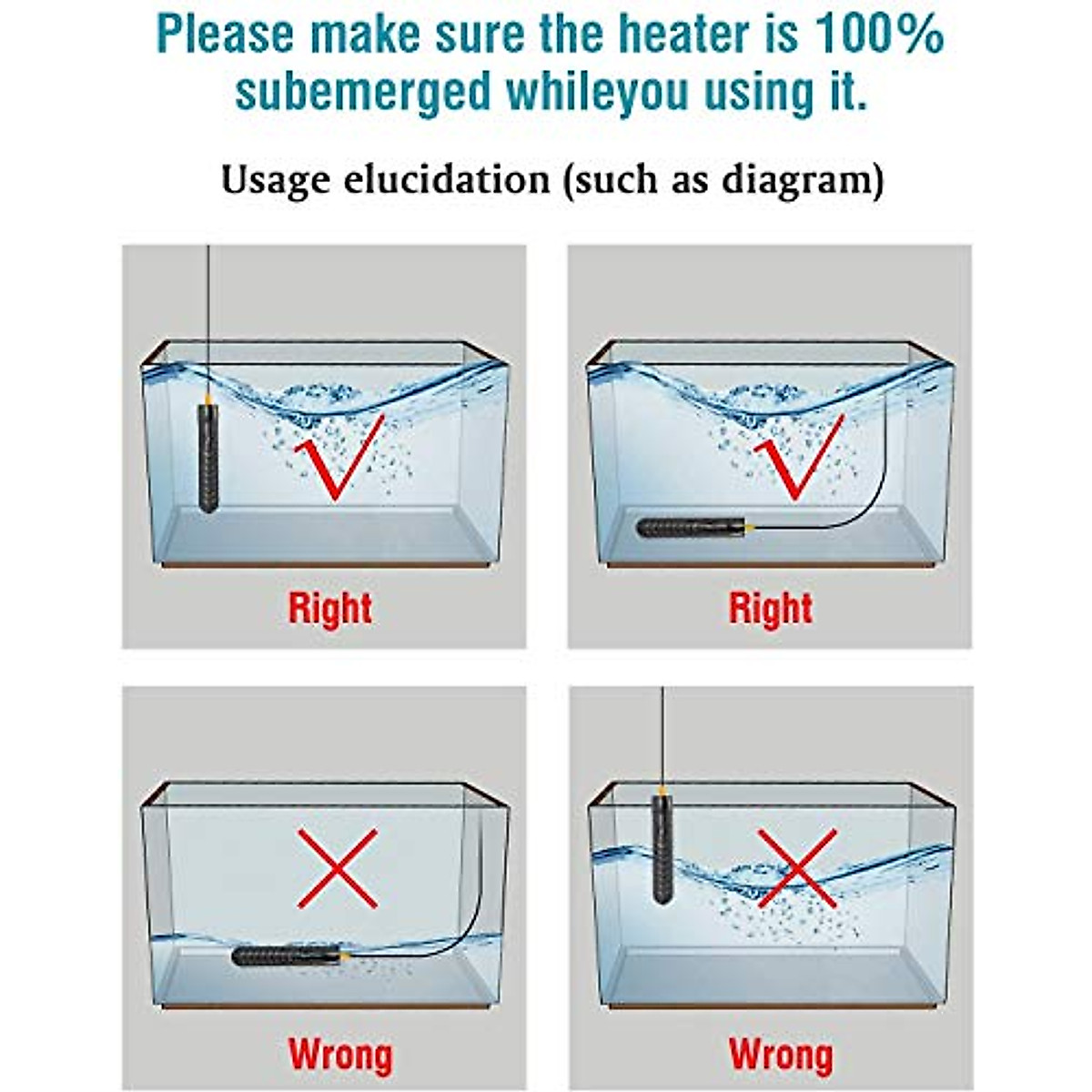 Please make sure the heater is 100% subemerged whileyou using it.

Usage elucidation (such as diagram)

Right

Right

Wrong

Wrong