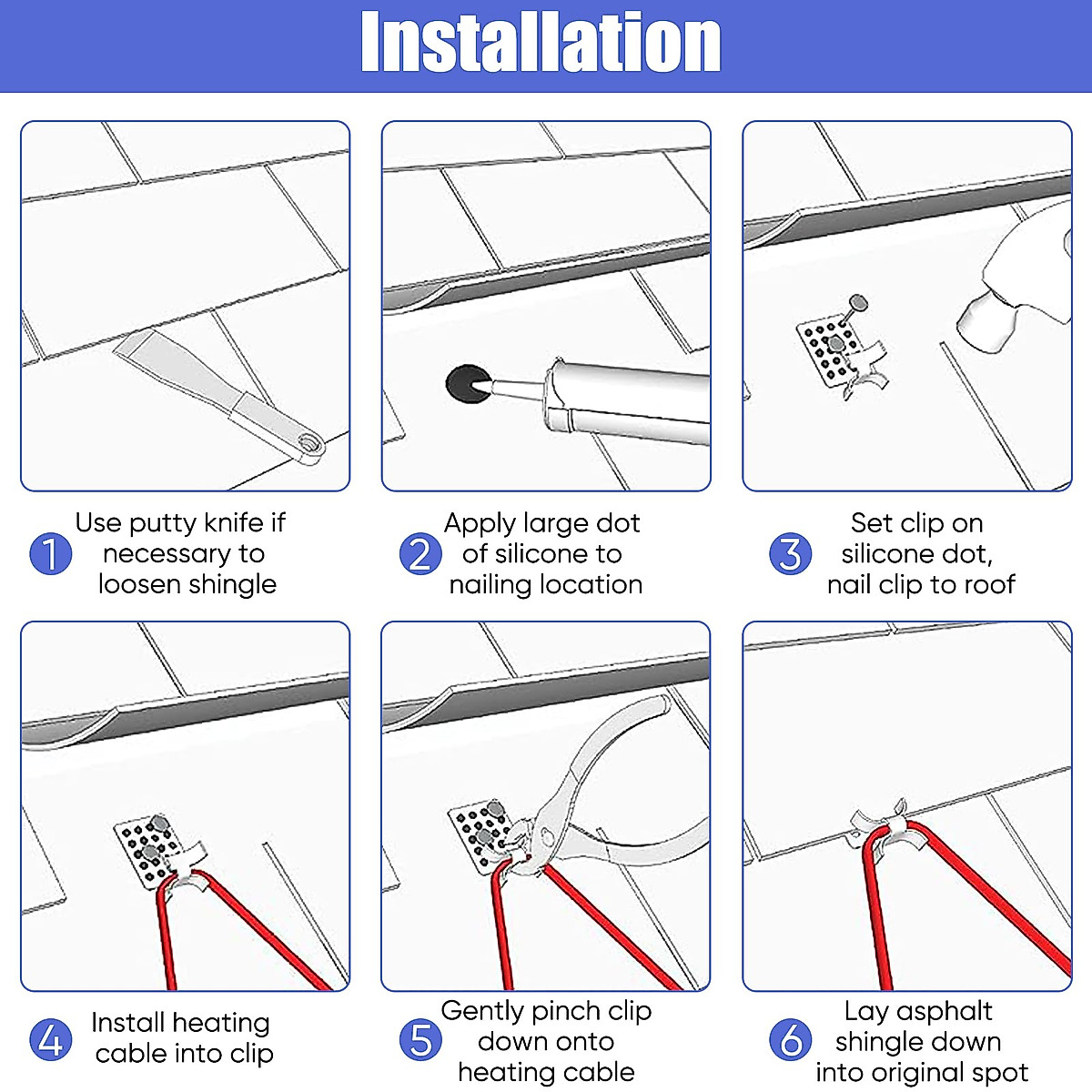 Installation

1 Use putty knife if necessary to loosen shingle

2 Apply large dot of silicone to nailing location

3 Set clip on silicone dot, nail clip to roof

4 Install heating cable into clip

5 Gently pinch clip down onto heating cable

6 Lay asphalt shingle down into original spot