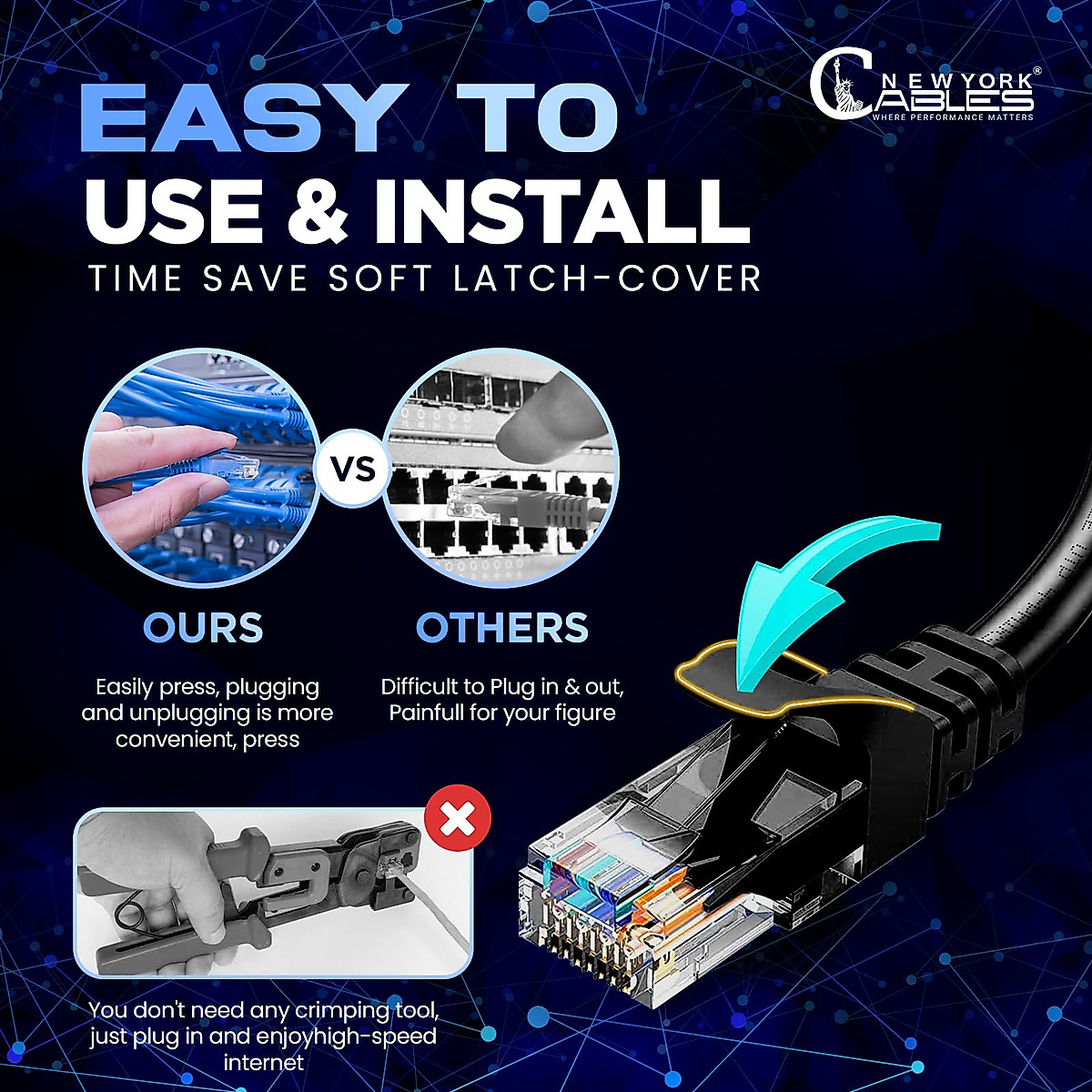 NEW YORK CABLES®
WHERE PERFORMANCE MATTERS

EASY TO
USE & INSTALL
TIME SAVE SOFT LATCH-COVER

VS

OURS

Easily press, plugging and unplugging is more convenient, press

OTHERS

Difficult to Plug in & out, Painfull for your figure

You don't need any crimping tool, just plug in and enjoyhigh-speed internet