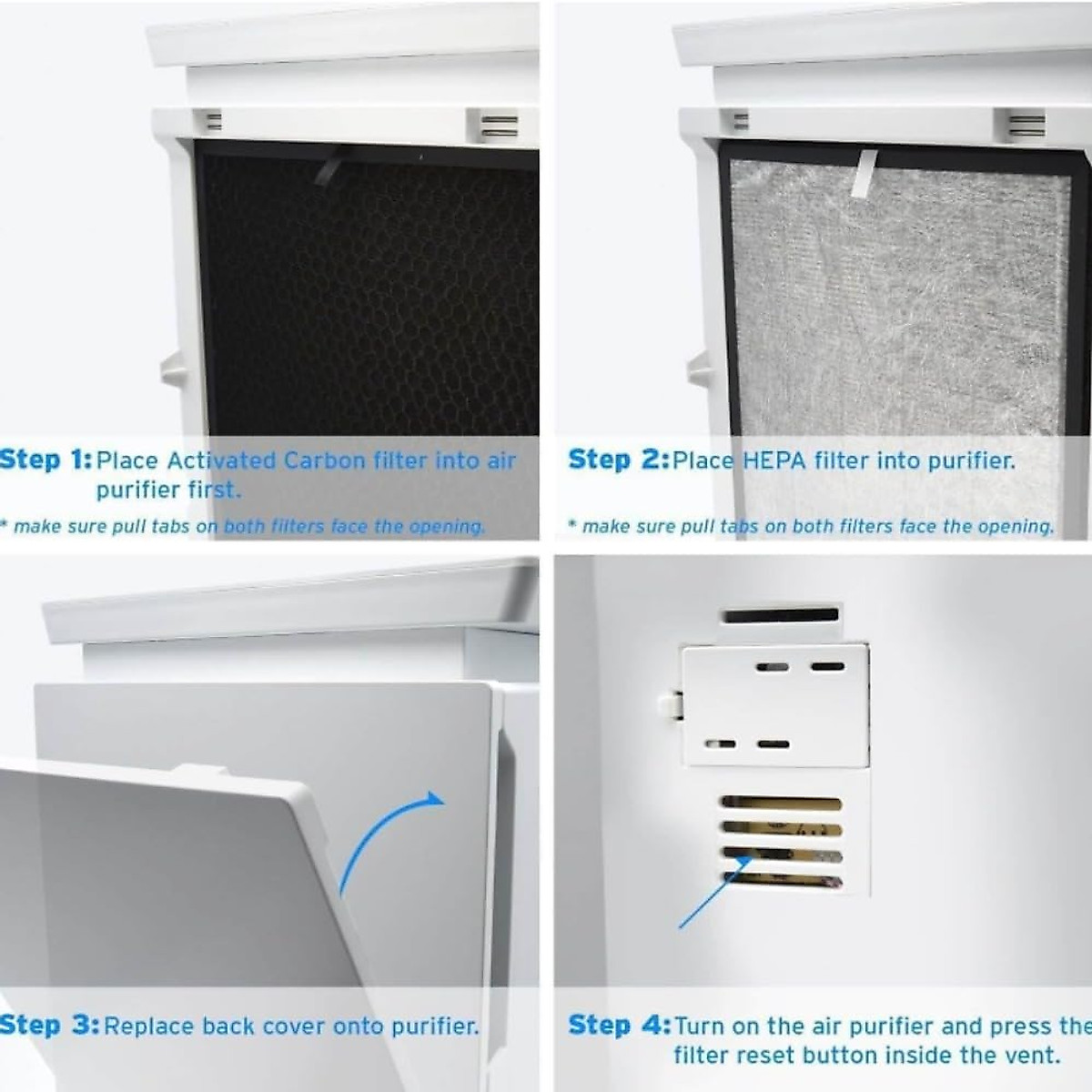 Step 1: Place Activated Carbon filter into air purifier first.

* make sure pull tabs on both filters face the opening.

Step 2: Place HEPA filter into purifier.

* make sure pull tabs on both filters face the opening.

Step 3: Replace back cover onto purifier.

Step 4: Turn on the air purifier and press the filter reset button inside the vent.