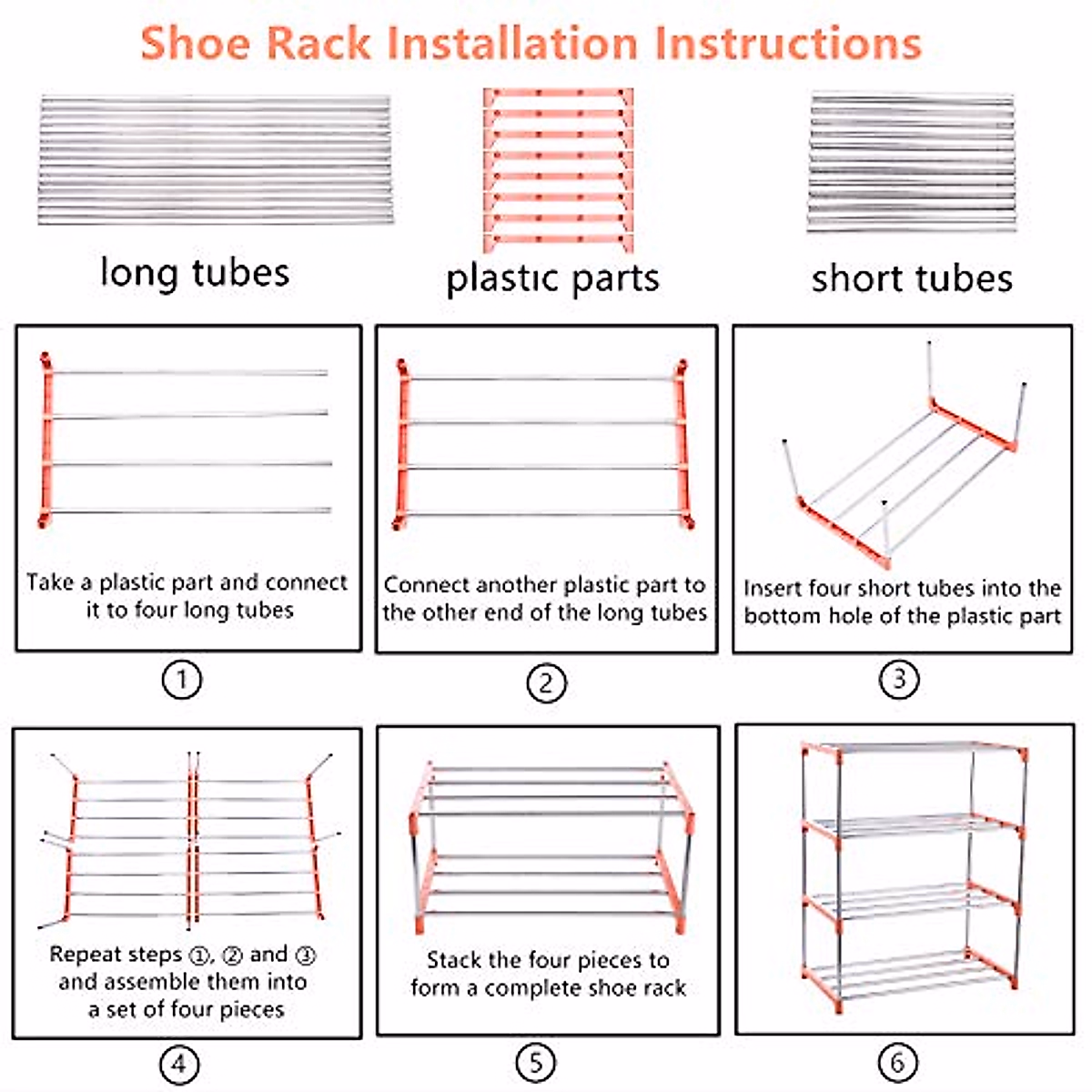 Shoe Rack Installation Instructions

long tubes

plastic parts

short tubes

Take a plastic part and connect it to four long tubes

①

Connect another plastic part to the other end of the long tubes

②

Insert four short tubes into the bottom hole of the plastic part

③

Repeat steps ①, ② and ③ and assemble them into a set of four pieces

④

Stack the four pieces to form a complete shoe rack

⑤

⑥