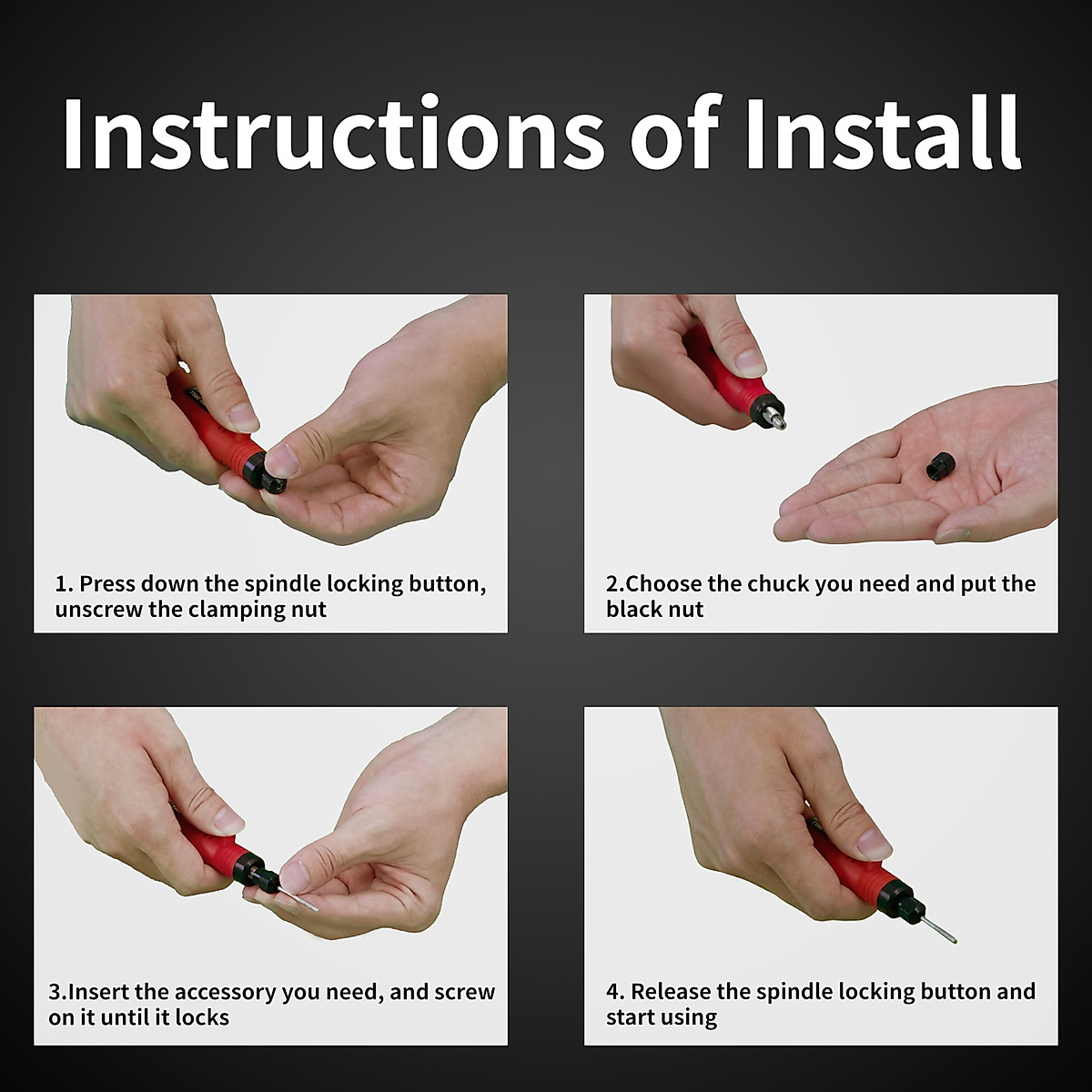 Instructions of Install

1. Press down the spindle locking button, unscrew the clamping nut

2.Choose the chuck you need and put the black nut

3.Insert the accessory you need, and screw on it until it locks

4. Release the spindle locking button and start using