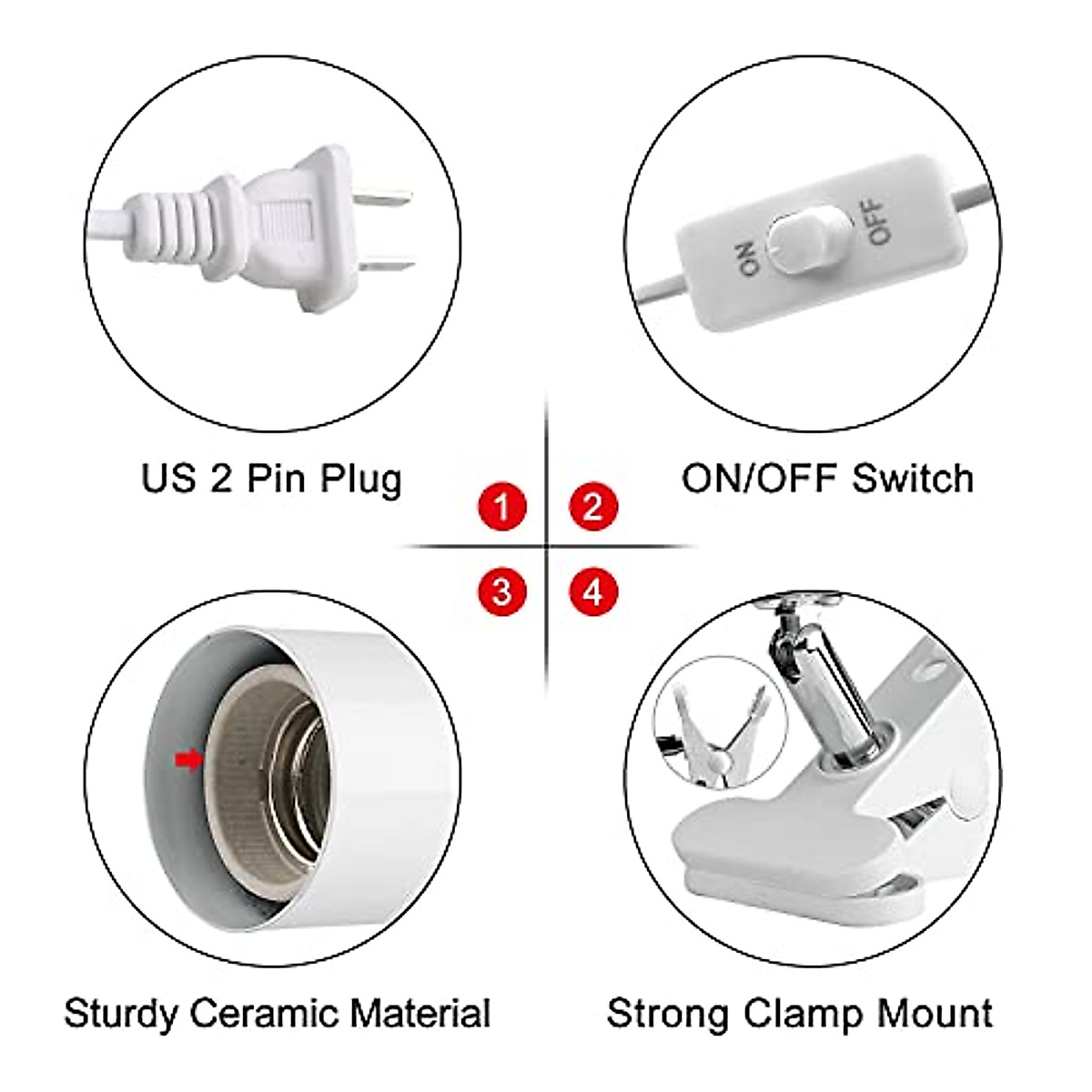 ON
OFF

US 2 Pin Plug

ON/OFF Switch

1
2
3
4

Sturdy Ceramic Material

Strong Clamp Mount