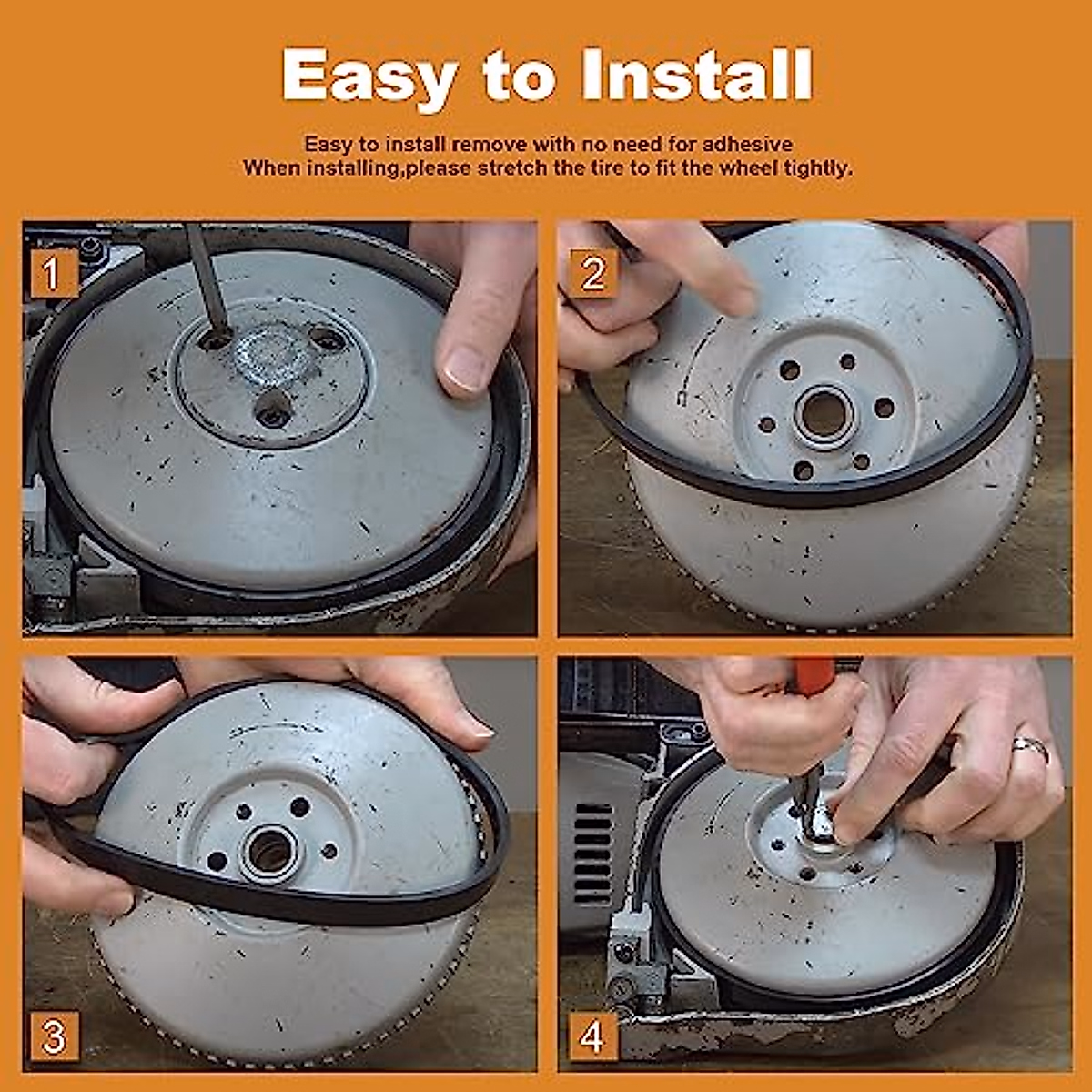 Easy to Install

Easy to install remove with no need for adhesive
When installing,please stretch the tire to fit the wheel tightly.

1

2

3

4