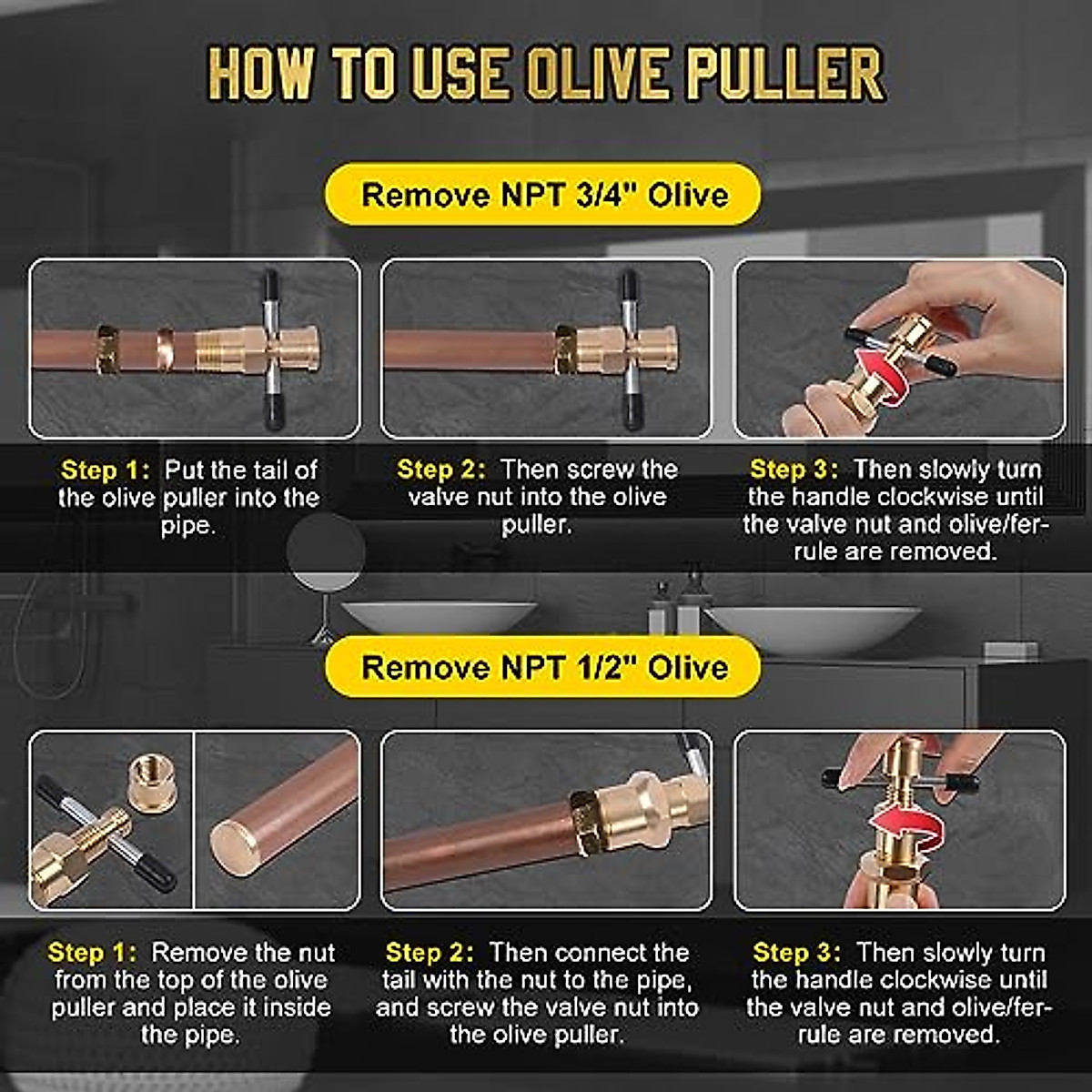 HOW TO USE OLIVE PULLER

Remove NPT 3/4" Olive

Step 1: Put the tail of the olive puller into the pipe.

Step 2: Then screw the valve nut into the olive puller.

Step 3: Then slowly turn the handle clockwise until the valve nut and olive/ferrule are removed.

Remove NPT 1/2" Olive

Step 1: Remove the nut from the top of the olive puller and place it inside the pipe.

Step 2: Then connect the tail with the nut to the pipe, and screw the valve nut into the olive puller.

Step 3: Then slowly turn the handle clockwise until the valve nut and olive/ferrule are removed.