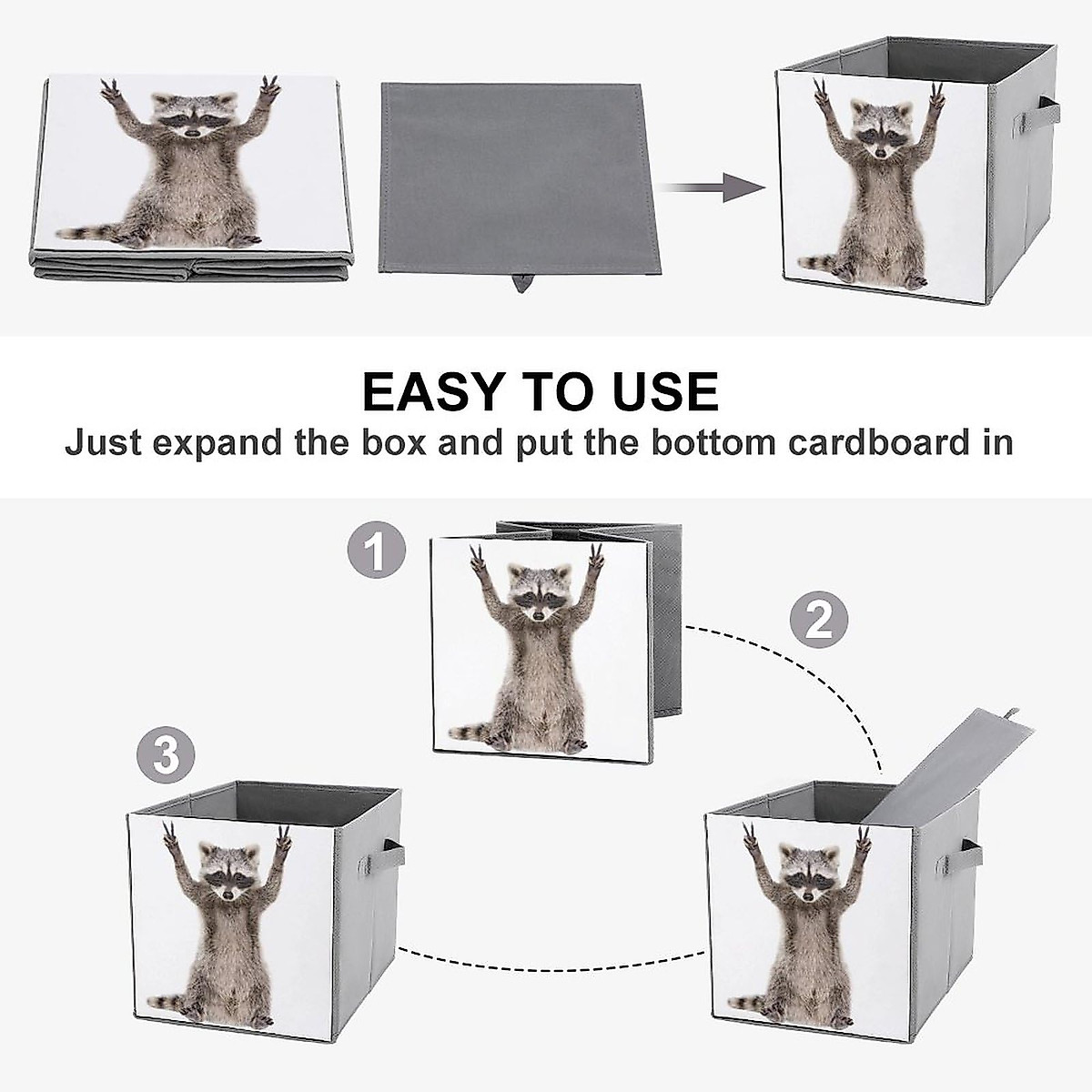 EASY TO USE
Just expand the box and put the bottom cardboard in

1

2

3