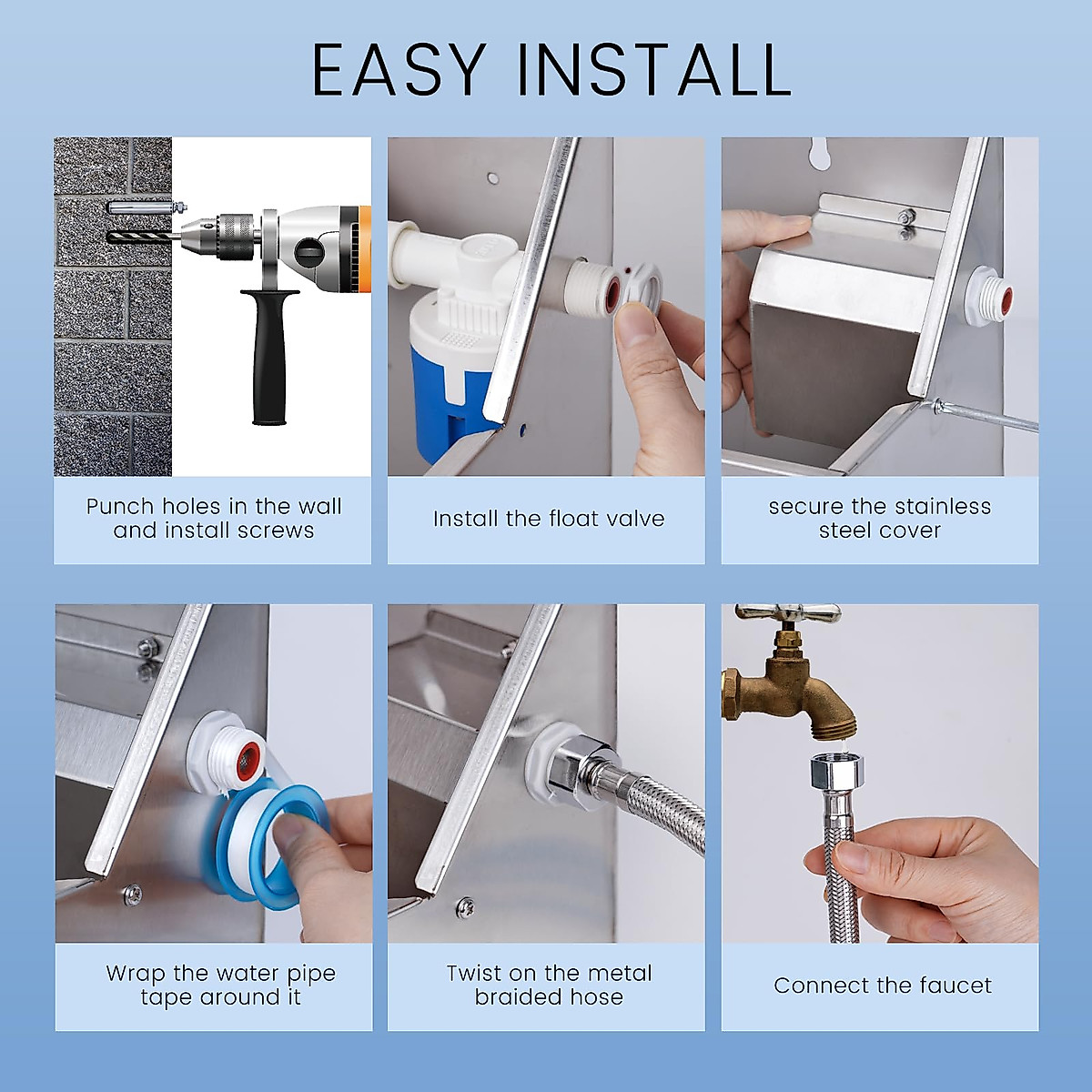 EASY INSTALL

Punch holes in the wall and install screws

Install the float valve

secure the stainless steel cover

Wrap the water pipe tape around it

Twist on the metal braided hose

Connect the faucet