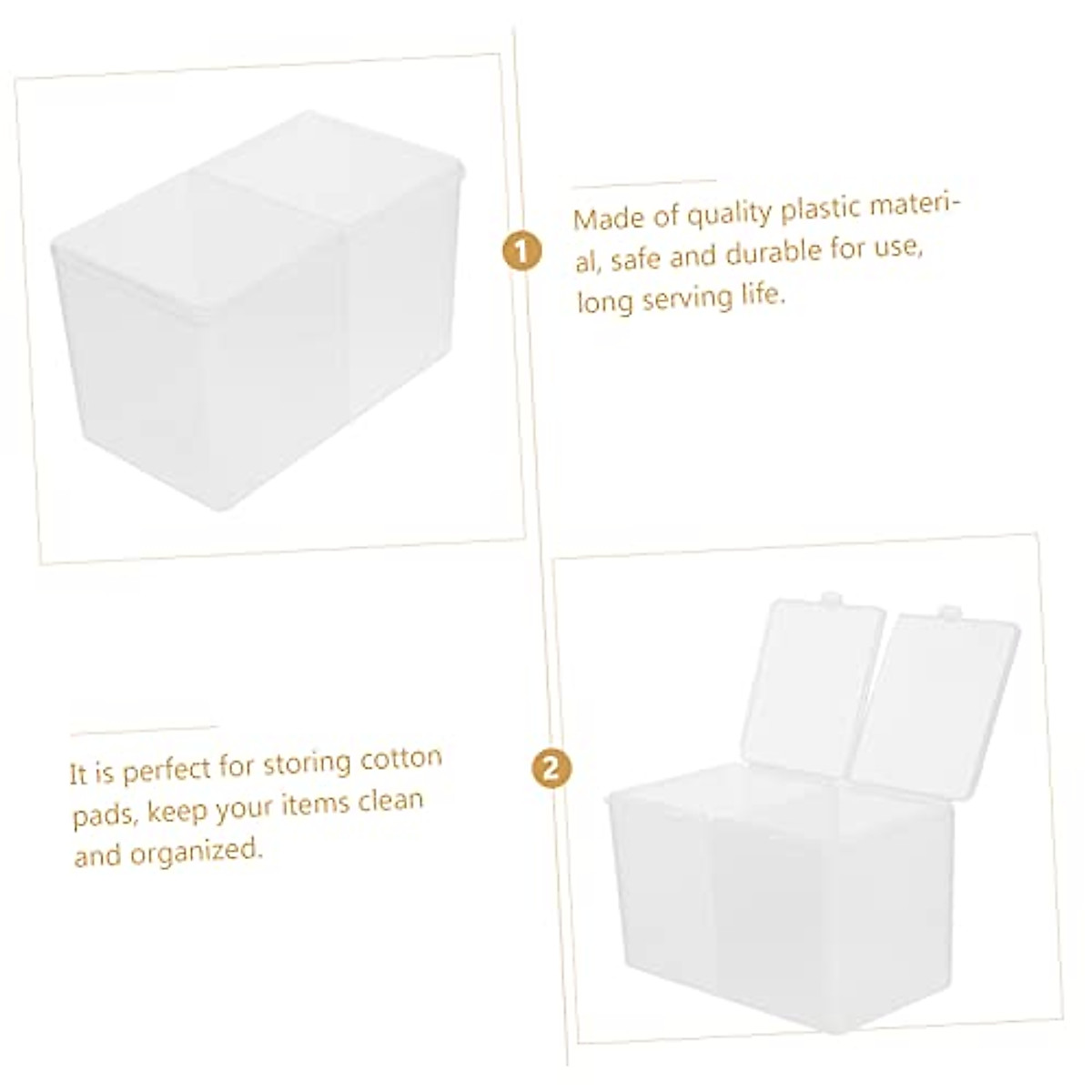 1

Made of quality plastic material, safe and durable for use, long serving life.

It is perfect for storing cotton pads, keep your items clean and organized.

2