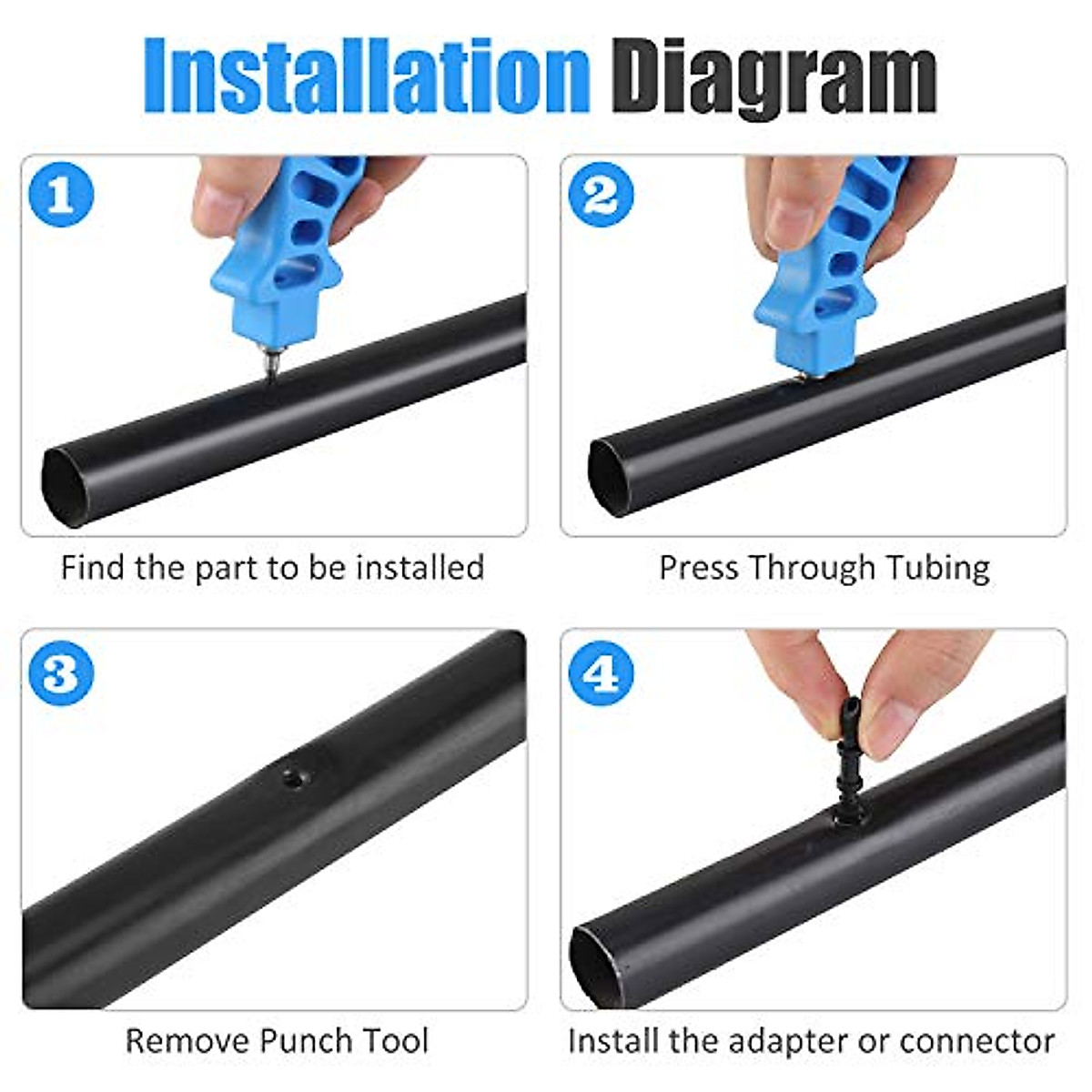 Installation Diagram

1

Find the part to be installed

2

Press Through Tubing

3

Remove Punch Tool

4

Install the adapter or connector