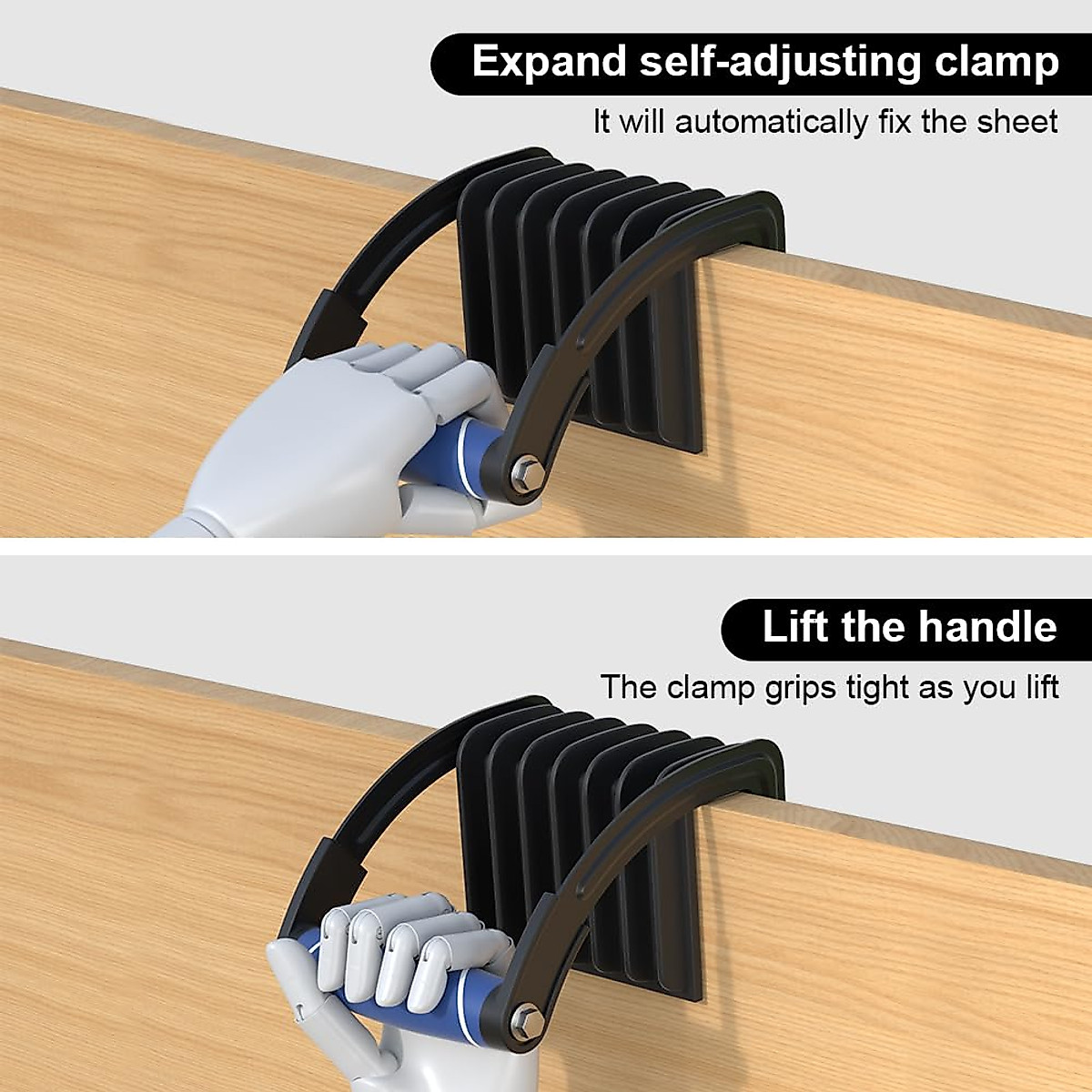 Expand self-adjusting clamp
It will automatically fix the sheet

Lift the handle
The clamp grips tight as you lift