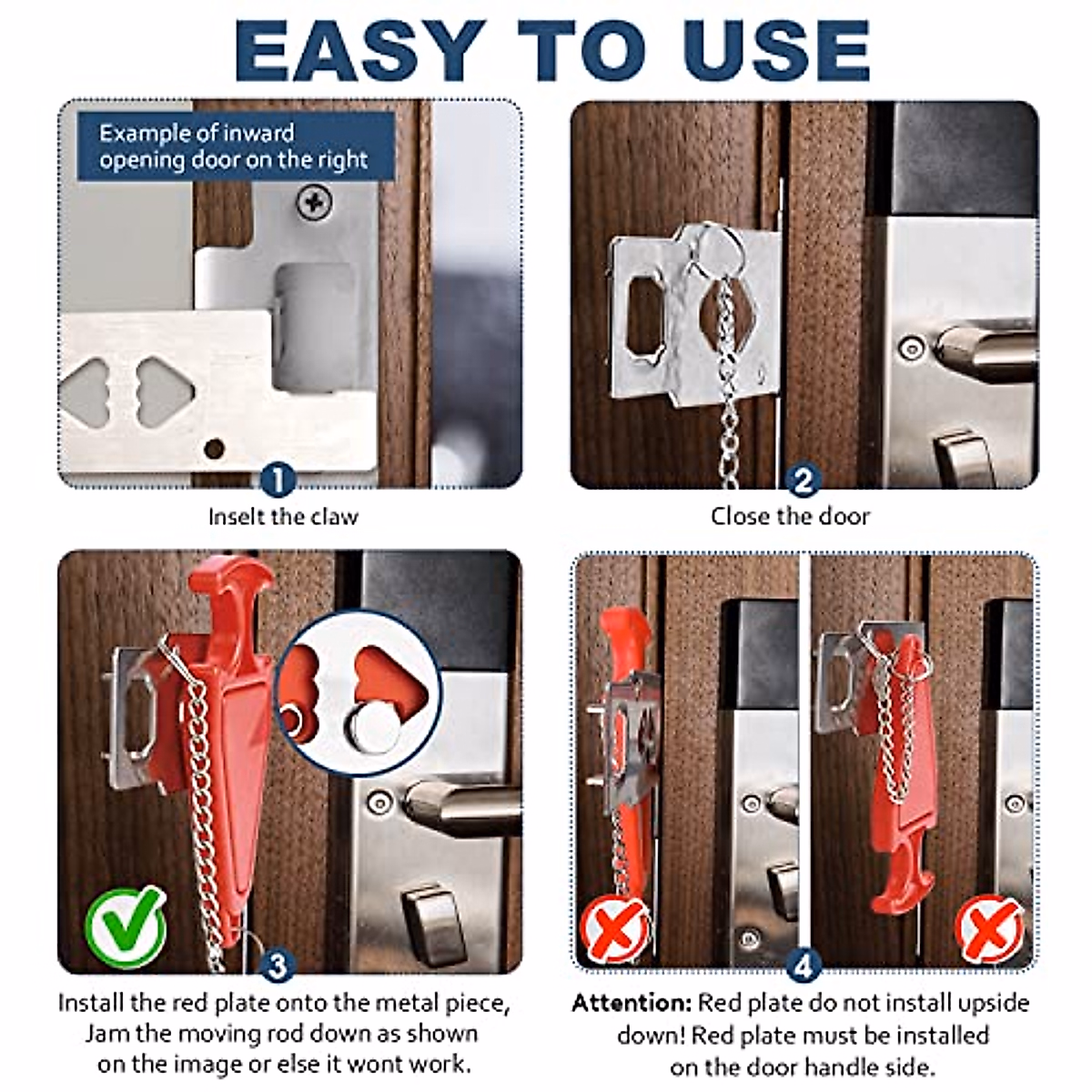 EASY TO USE

Example of inward opening door on the right

1
Inselt the claw

2
Close the door

3
Install the red plate onto the metal piece, Jam the moving rod down as shown on the image or else it wont work.

4
Attention: Red plate do not install upside down! Red plate must be installed on the door handle side.