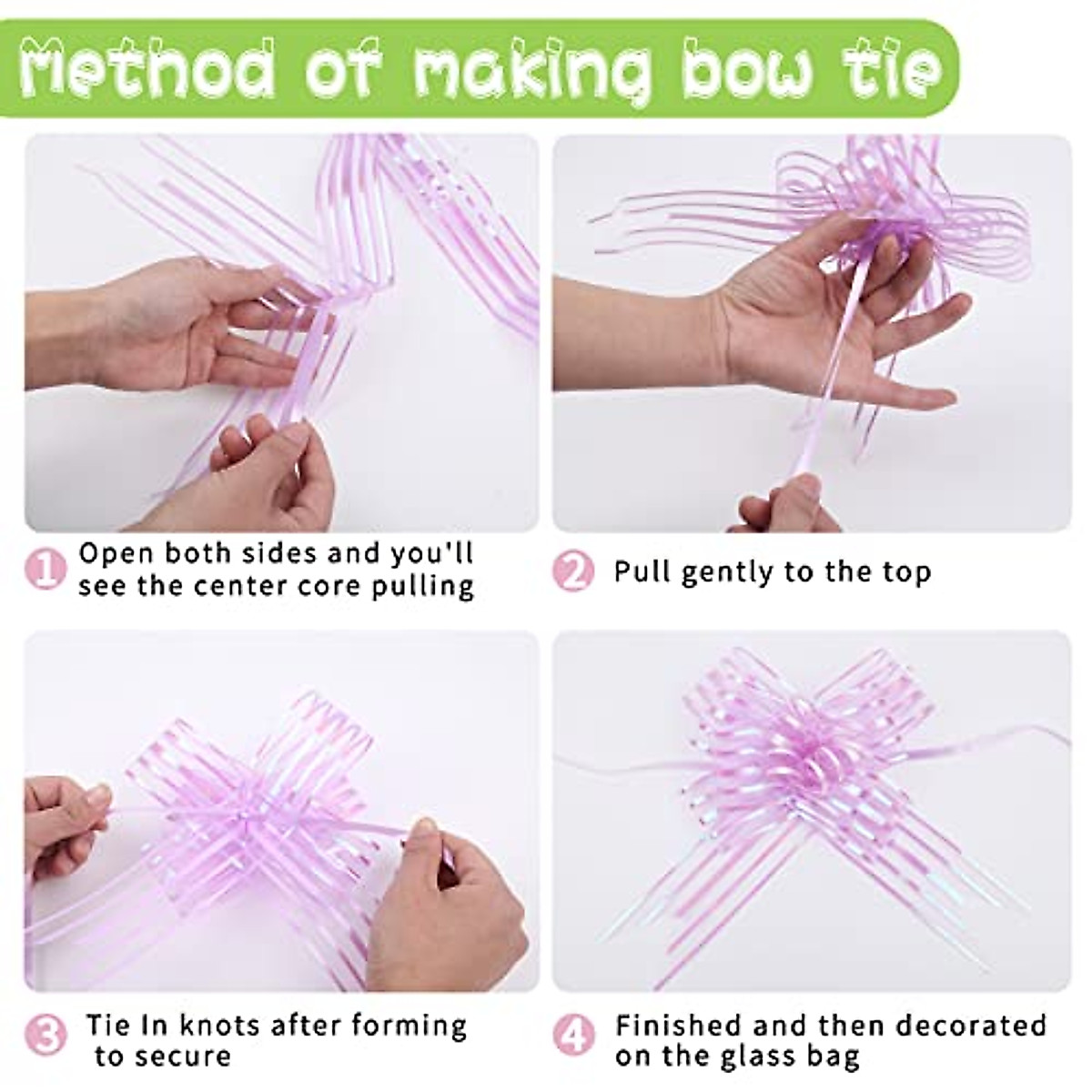 Method of making bow tie

1 Open both sides and you'll see the center core pulling

2 Pull gently to the top

3 Tie In knots after forming to secure

4 Finished and then decorated on the glass bag