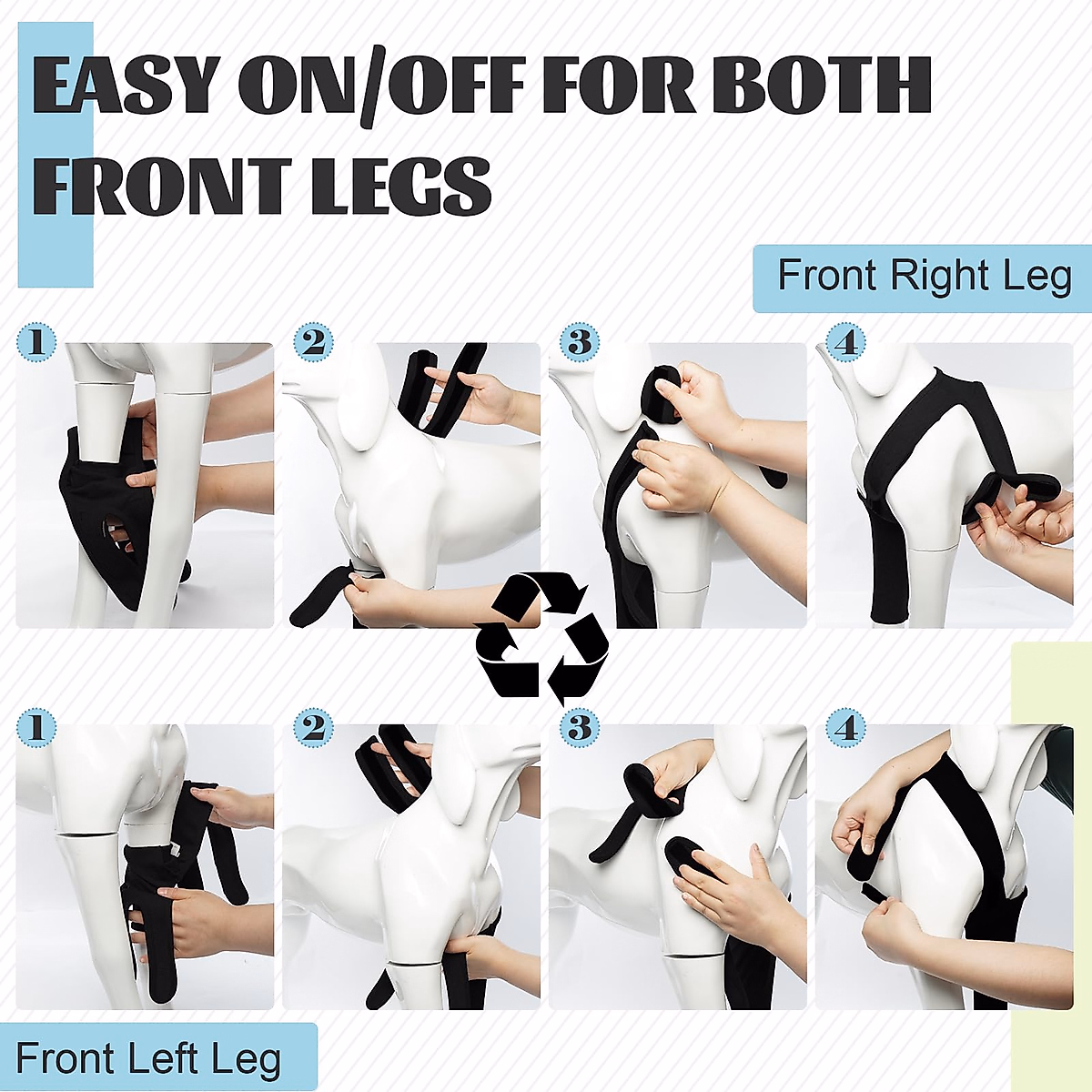 EASY ON/OFF FOR BOTH FRONT LEGS

Front Right Leg

1

2

3

4

1

2

3

4

Front Left Leg