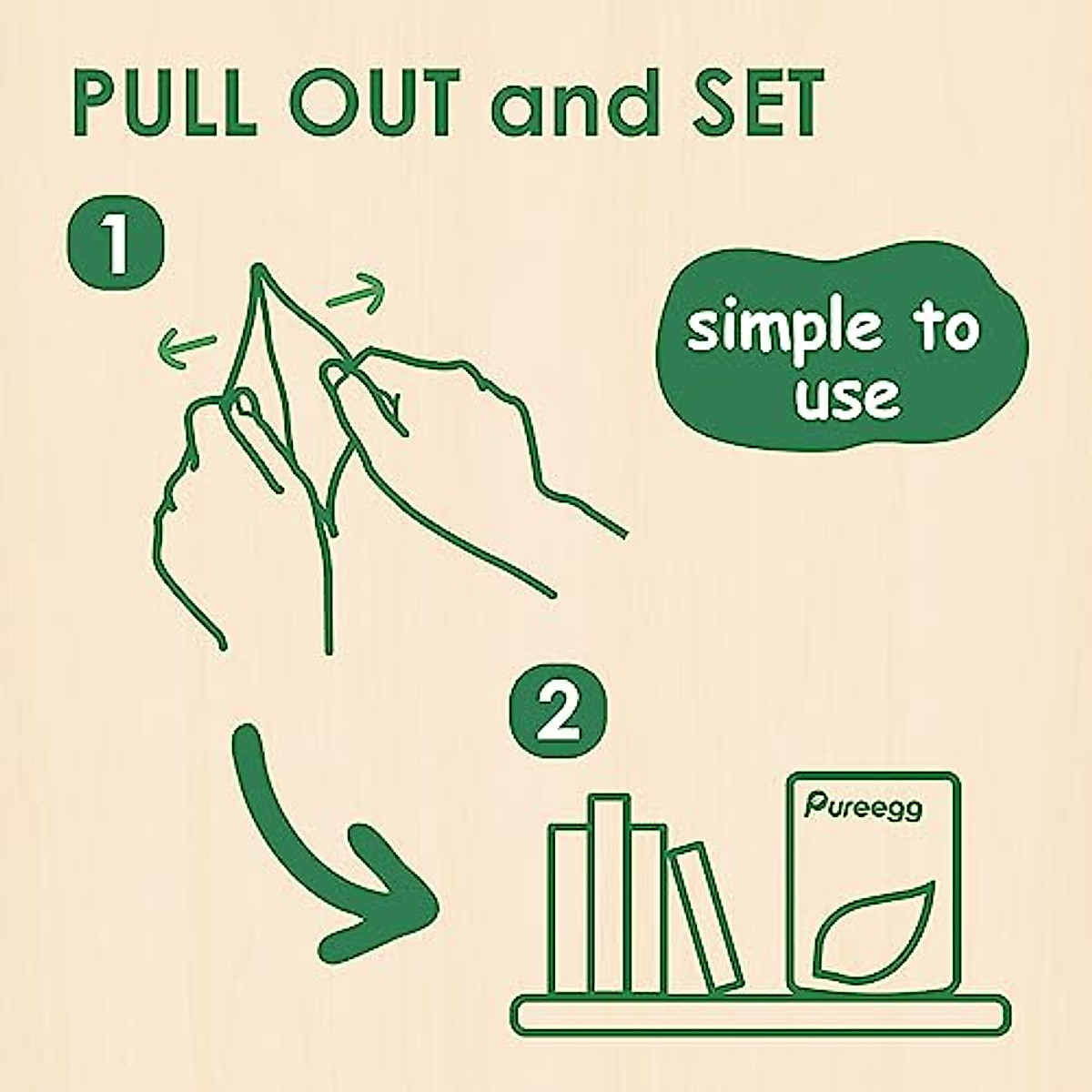 PULL OUT and SET

1

simple to use

2

Pureegg