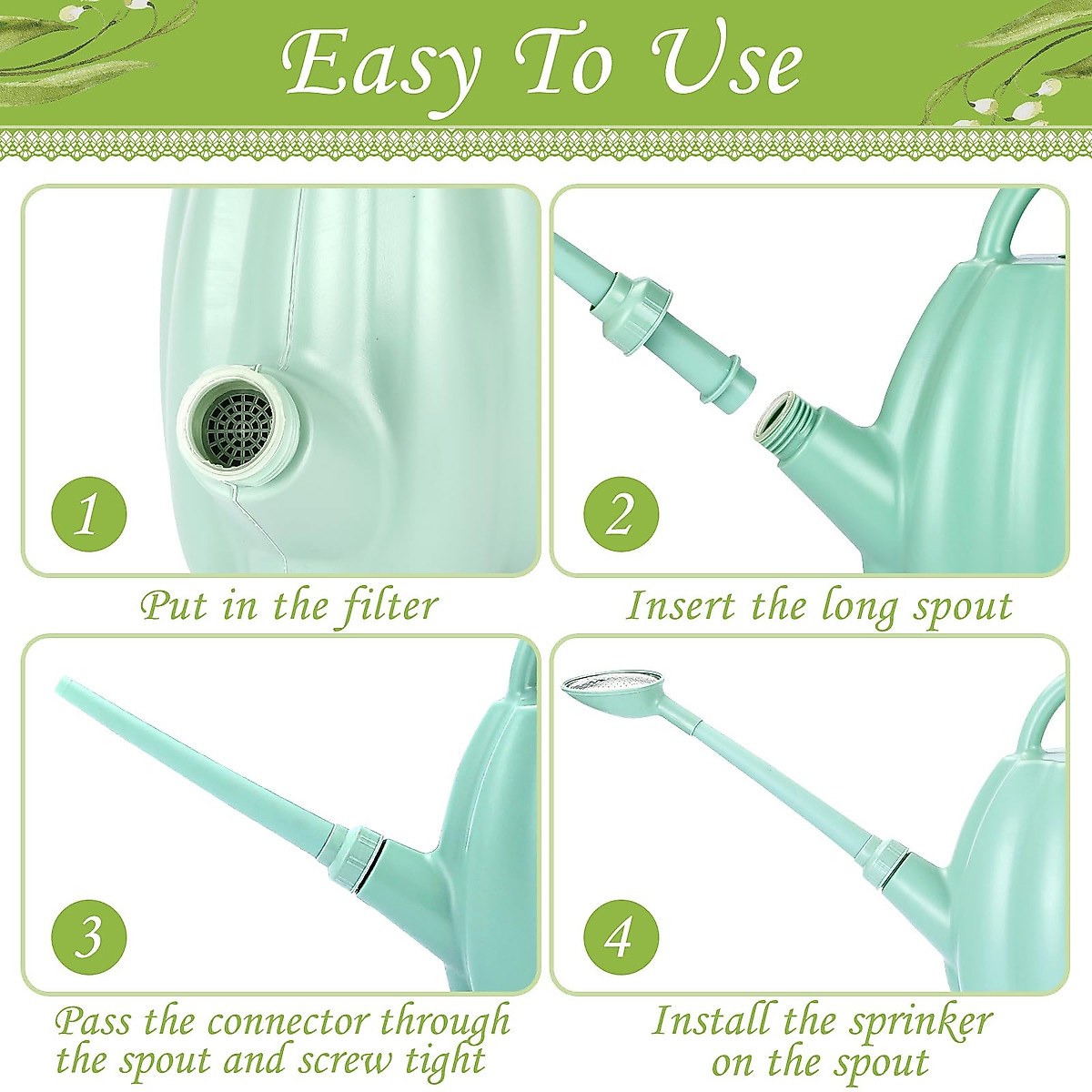 Easy To Use

1

Put in the filter

2

Insert the long spout

3

Pass the connector through the spout and screw tight

4

Install the sprinker on the spout