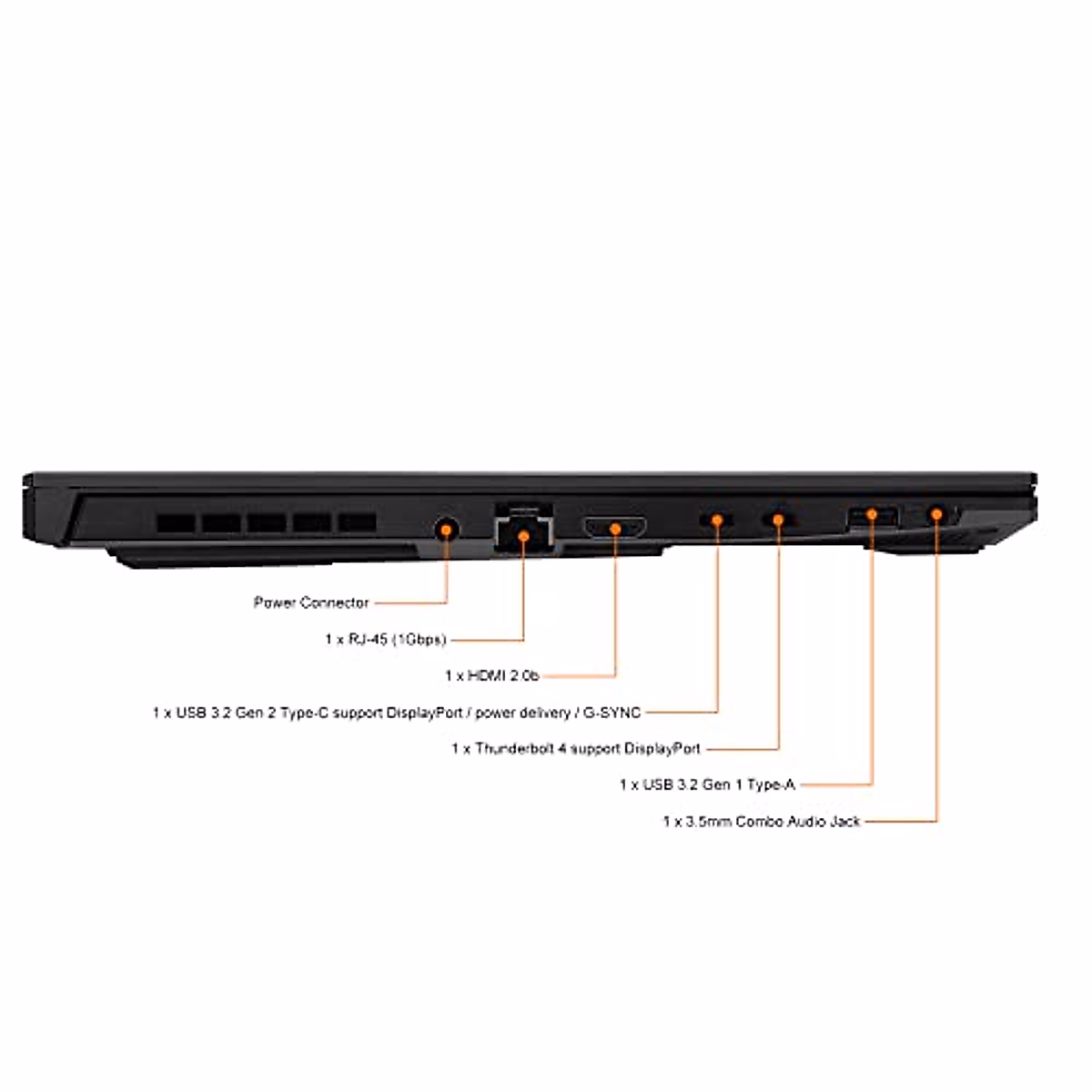 Power Connector

1 x RJ-45 (1Gbps)

1 x HDMI 2.0b

1 x USB 3.2 Gen 2 Type-C support DisplayPort / power delivery / G-SYNC

1 x Thunderbolt 4 support DisplayPort

1 x USB 3.2 Gen 1 Type-A

1 x 3.5mm Combo Audio Jack