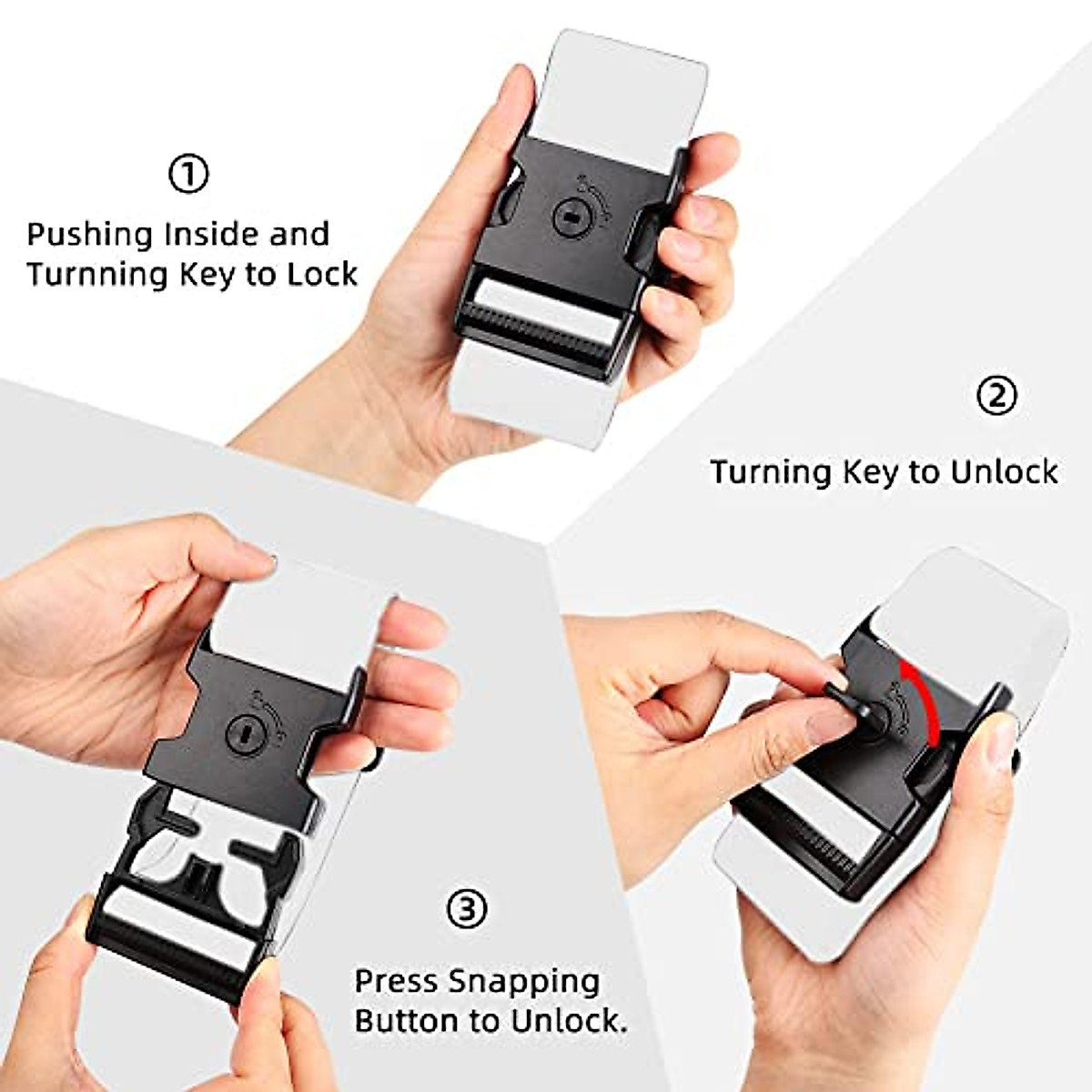 ①

Pushing Inside and Turnning Key to Lock

②

Turning Key to Unlock

③

Press Snapping Button to Unlock.