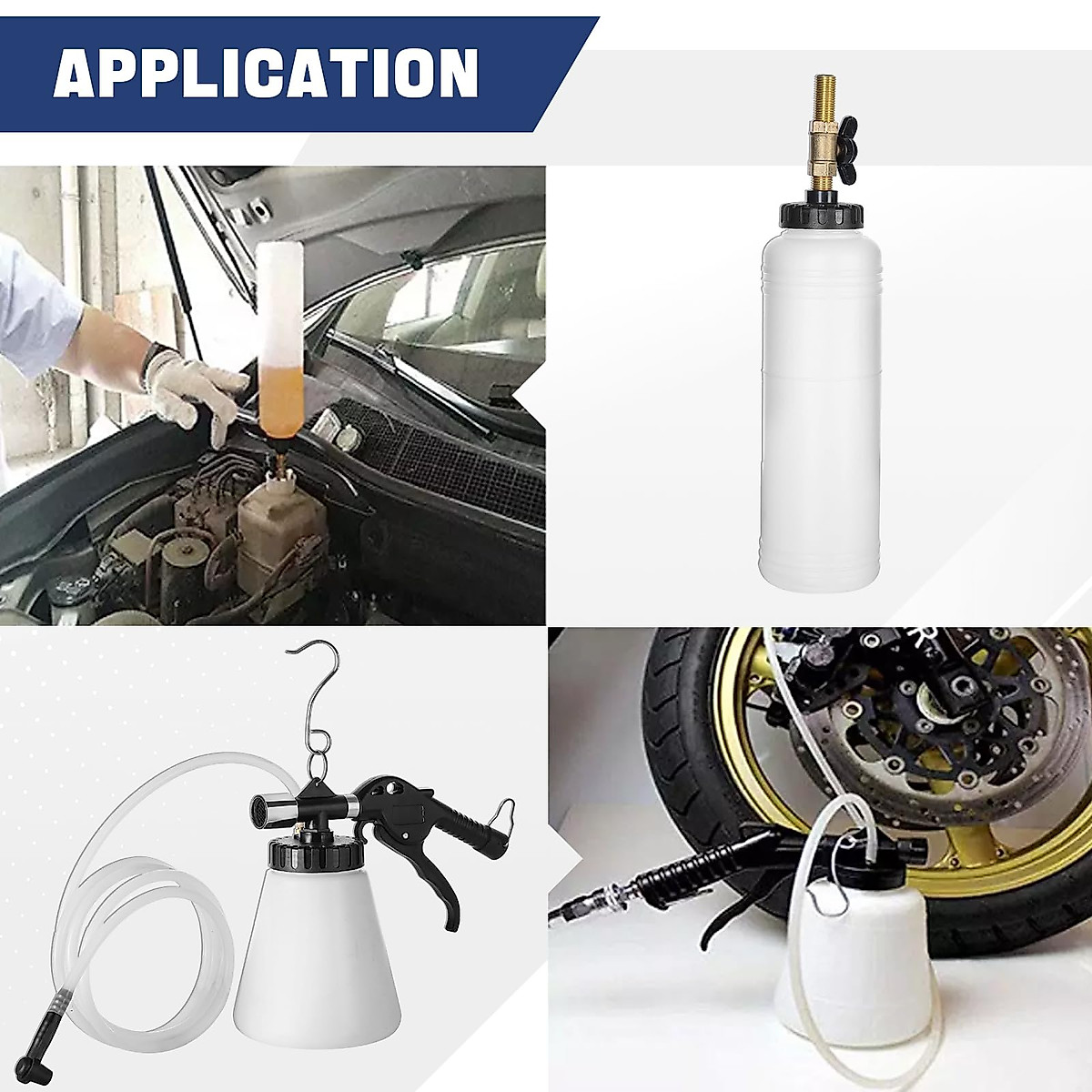 APPLICATION