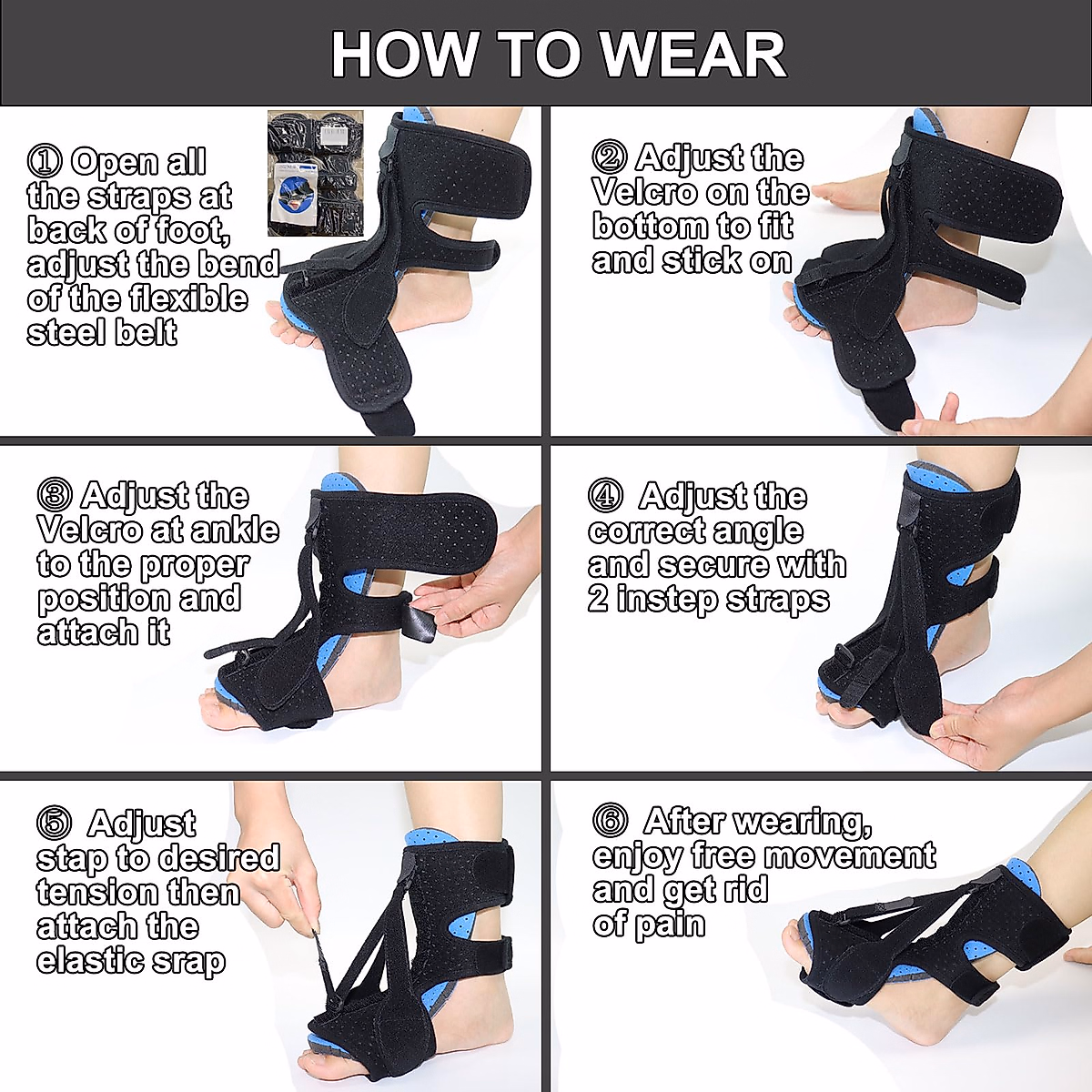 HOW TO WEAR

① Open all the straps at back of foot, adjust the bend of the flexible steel belt

② Adjust the Velcro on the bottom to fit and stick on

③ Adjust the Velcro at ankle to the proper position and attach it

④ Adjust the correct angle and secure with 2 instep straps

⑤ Adjust stap to desired tension then attach the elastic srap

⑥ After wearing, enjoy free movement and get rid of pain