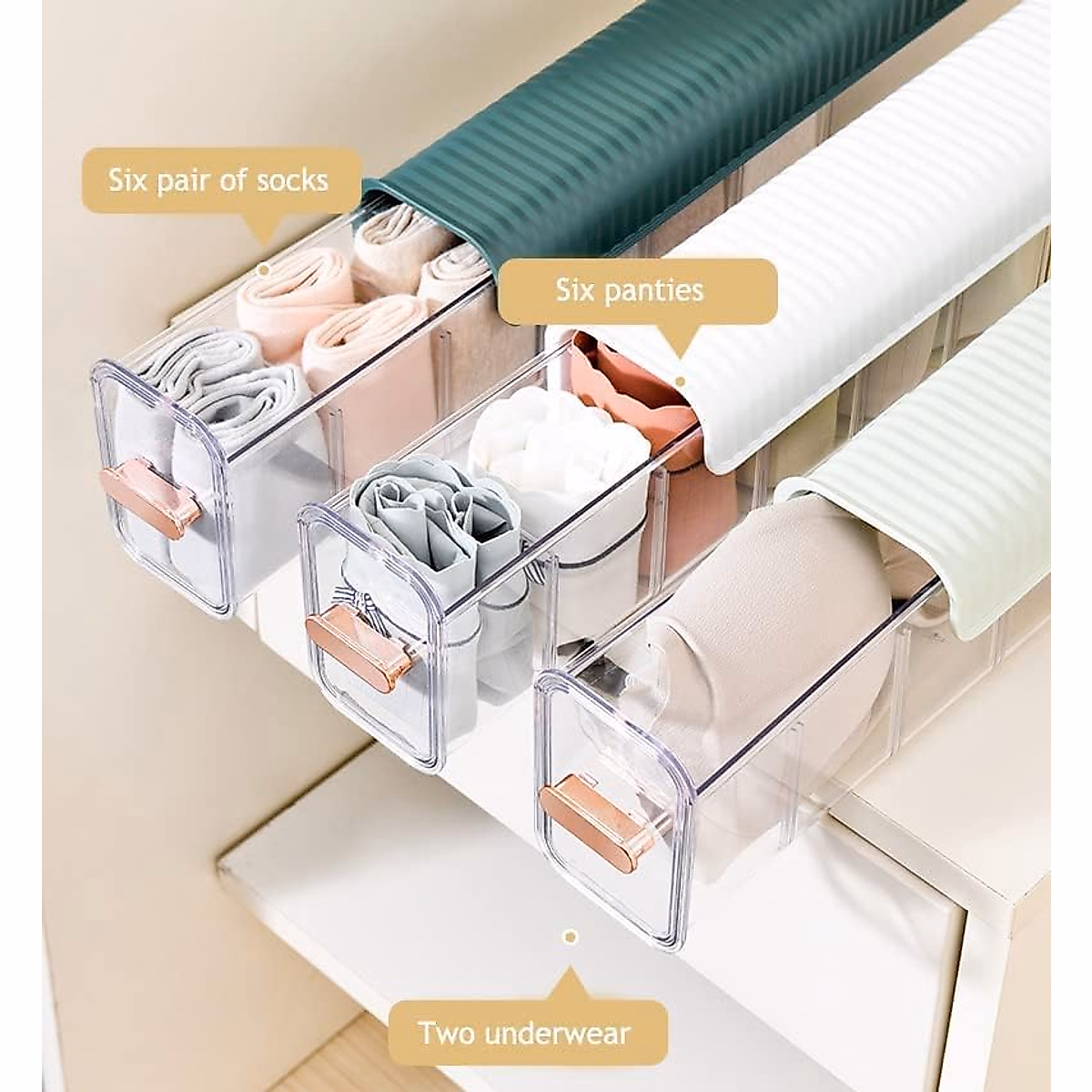 Six pair of socks

Six panties

Two underwear