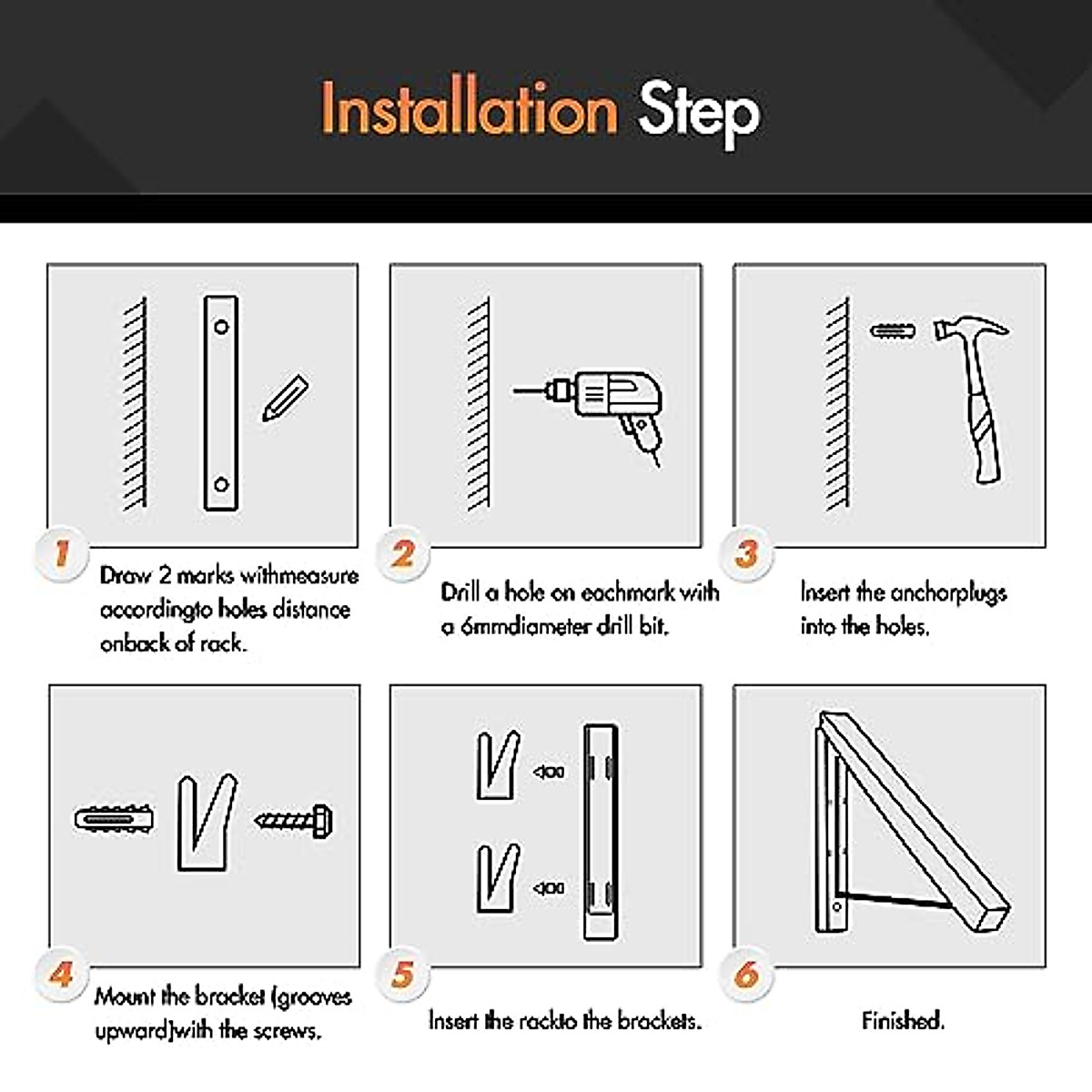 Installation Step

1
Draw 2 marks withmeasure accordingto holes distance onback of rack.

2
Drill a hole on eachmark with a 6mmdiameter drill bit.

3
Insert the anchorplugs into the holes.

4
Mount the bracket (grooves upward)with the screws.

5
Insert the rackto the brackets.

6
Finished.