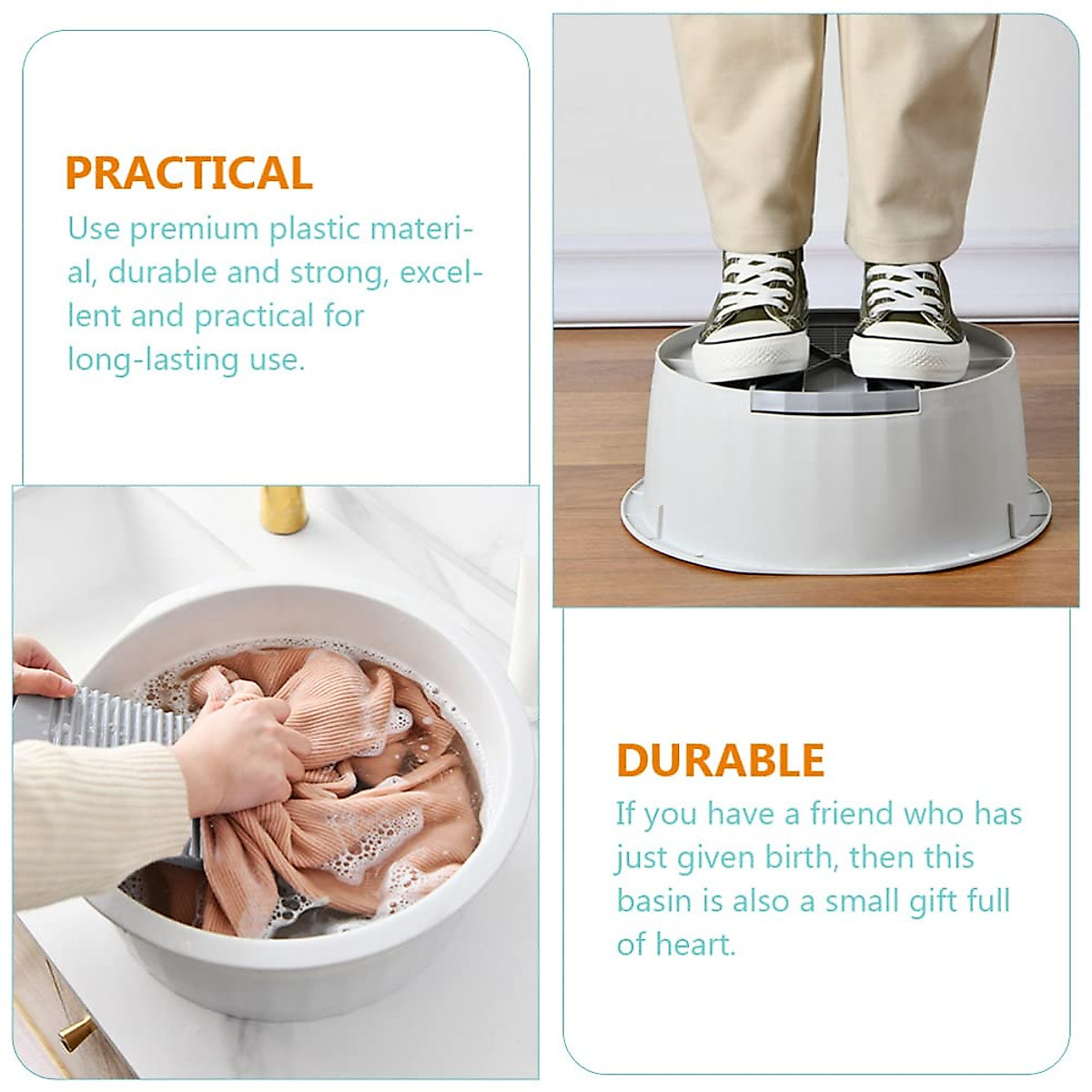 PRACTICAL

Use premium plastic material, durable and strong, excellent and practical for long-lasting use.

DURABLE

If you have a friend who has just given birth, then this basin is also a small gift full of heart.