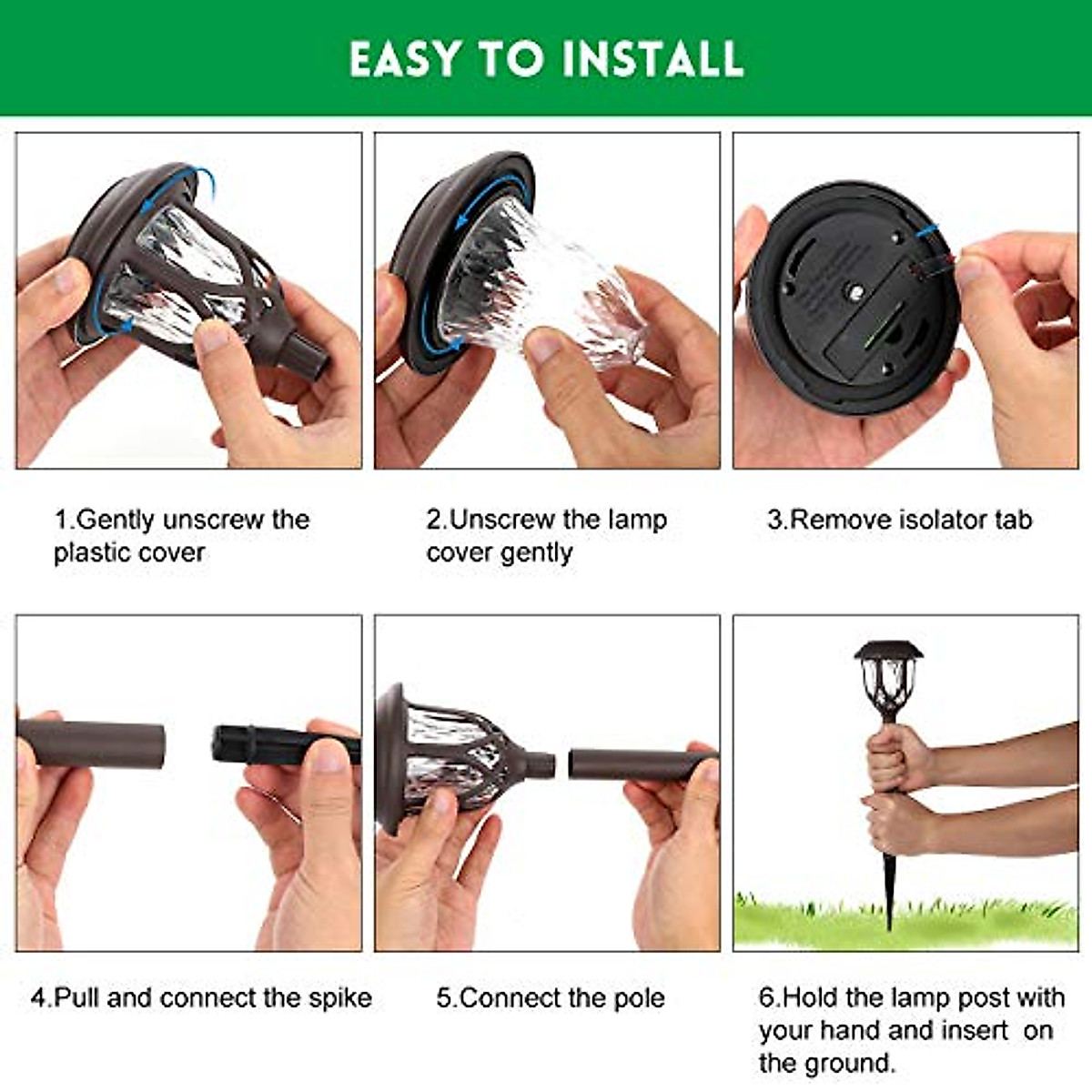 EASY TO INSTALL

1.Gently unscrew the plastic cover

2.Unscrew the lamp cover gently

3.Remove isolator tab

4.Pull and connect the spike

5.Connect the pole

6.Hold the lamp post with your hand and insert on the ground.