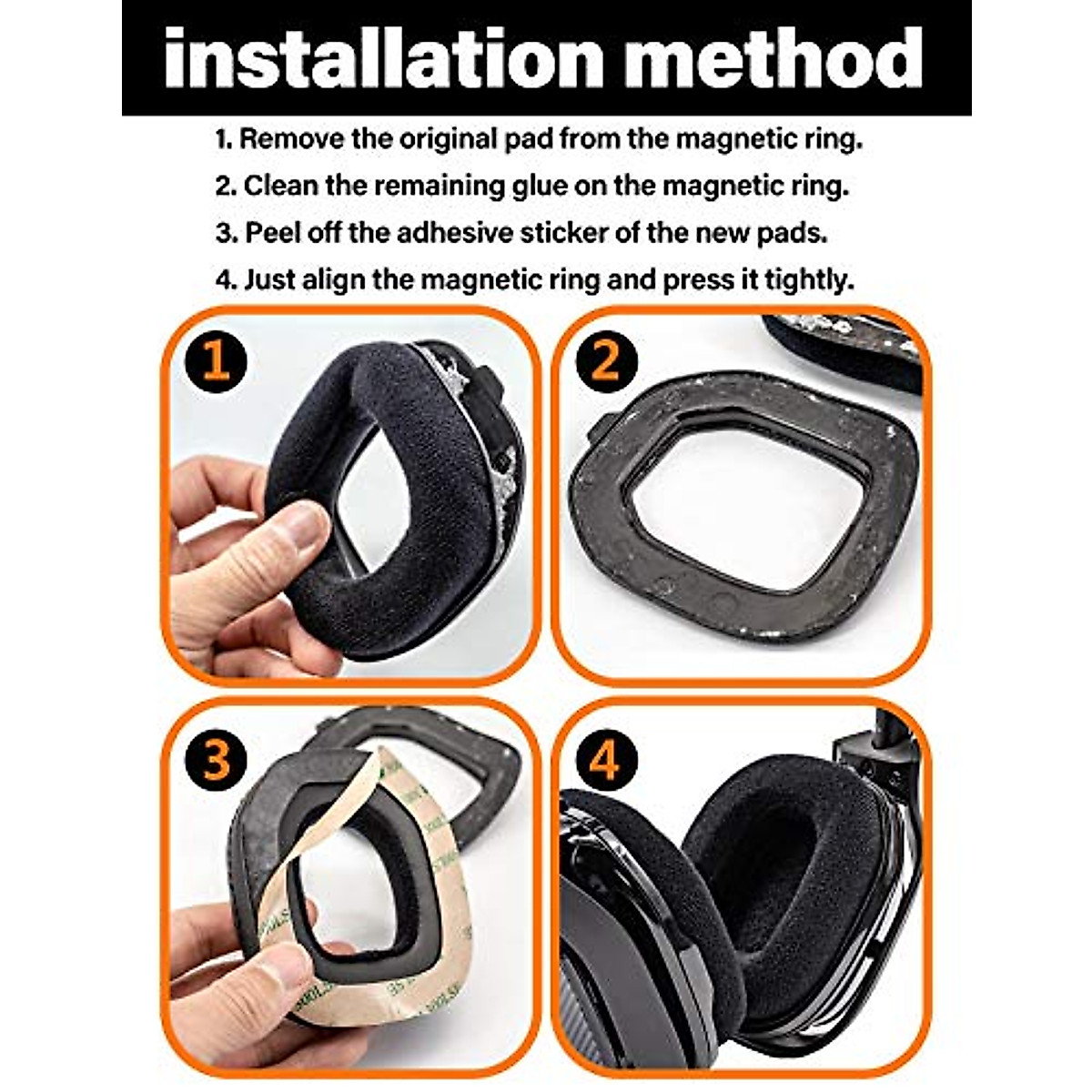 installation method

1. Remove the original pad from the magnetic ring.
2. Clean the remaining glue on the magnetic ring.
3. Peel off the adhesive sticker of the new pads.
4. Just align the magnetic ring and press it tightly.

1

2

3

4