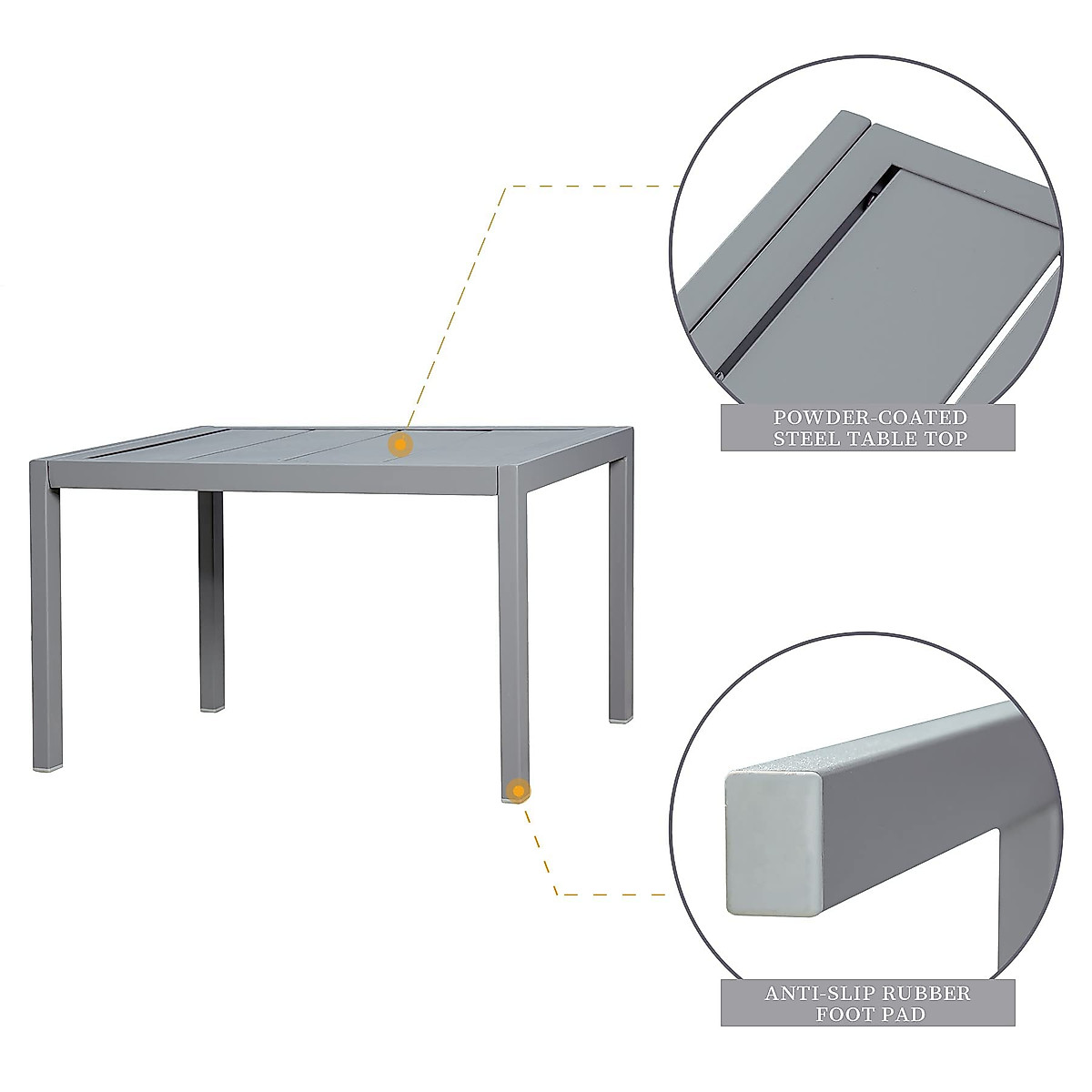 POWDER-COATED STEEL TABLE TOP

ANTI-SLIP RUBBER FOOT PAD