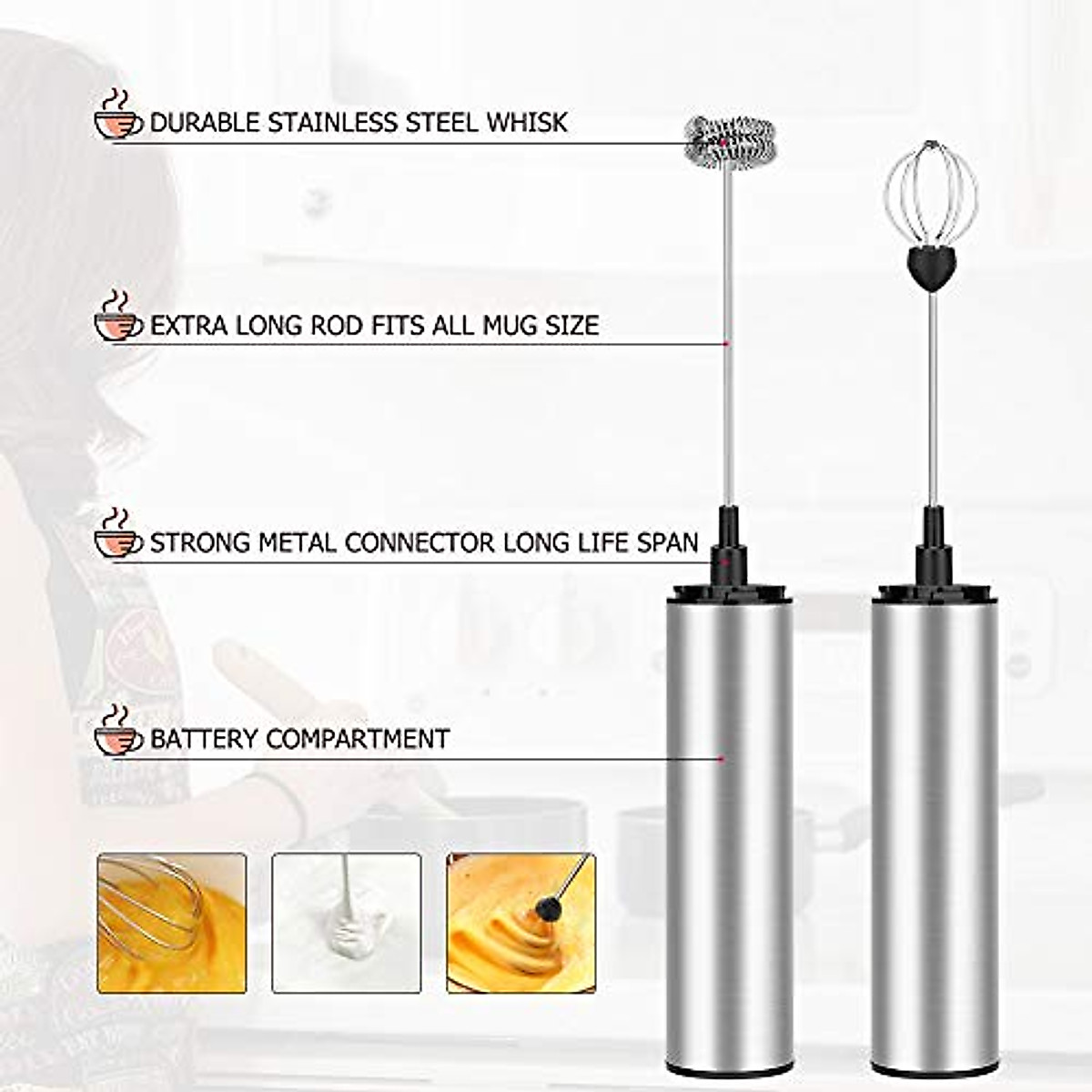 DURABLE STAINLESS STEEL WHISK

EXTRA LONG ROD FITS ALL MUG SIZE

STRONG METAL CONNECTOR LONG LIFE SPAN

BATTERY COMPARTMENT