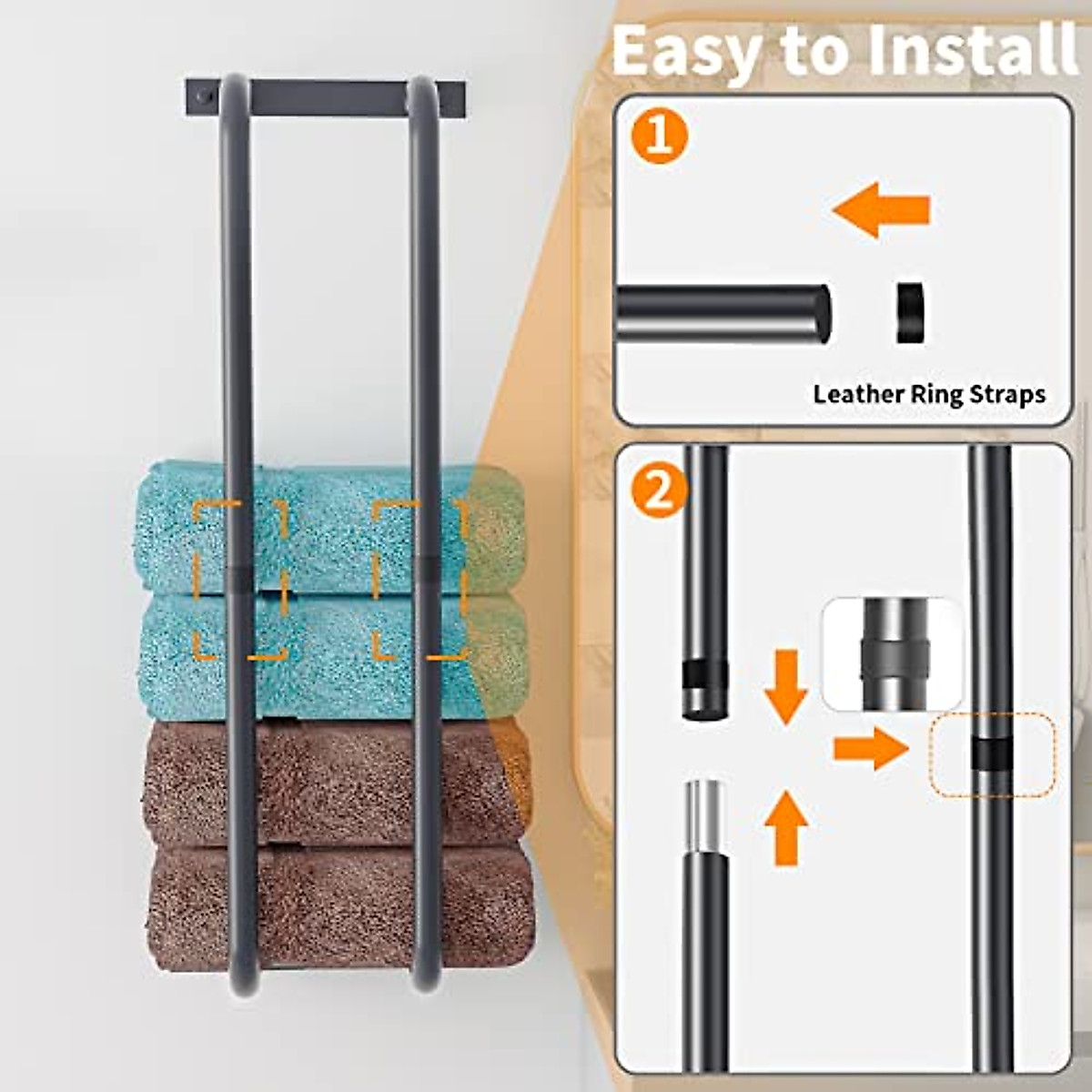 Easy to Install

1

Leather Ring Straps

2